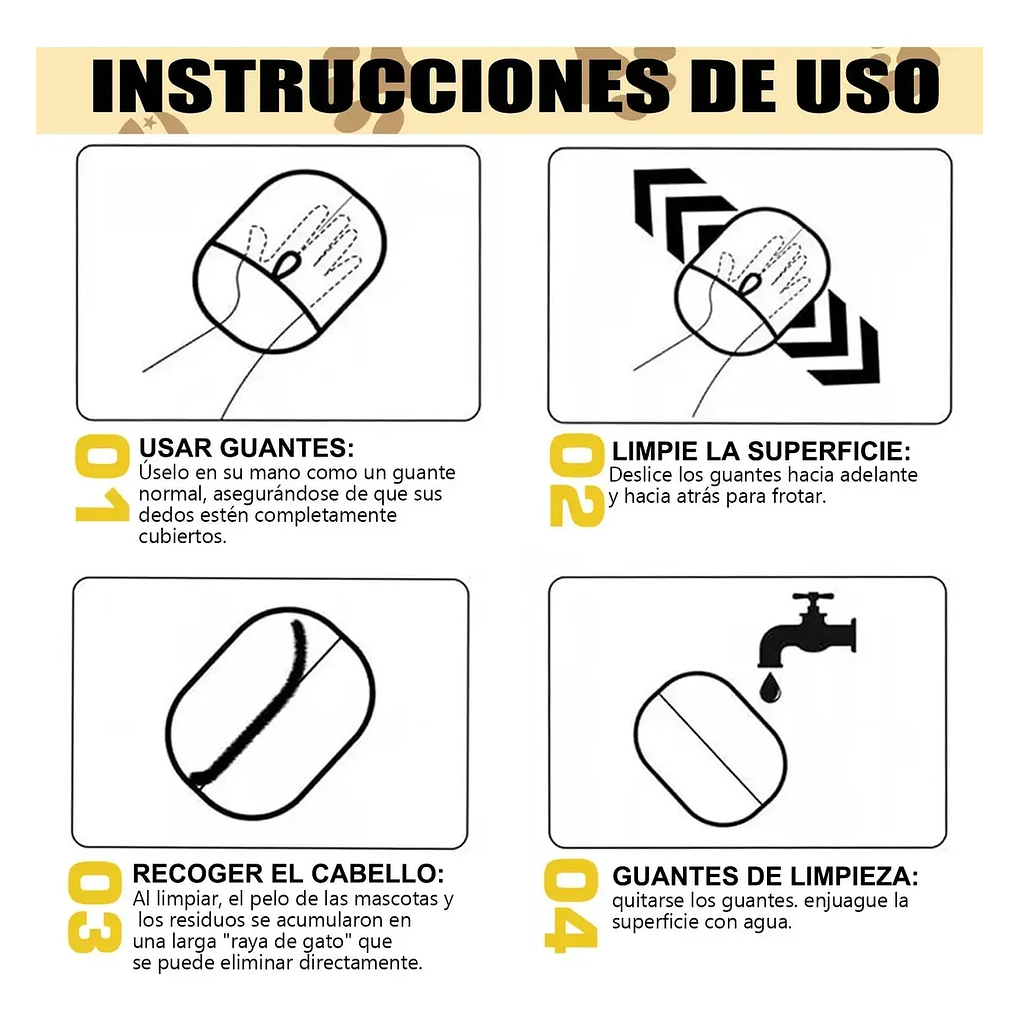 INSTRUCCIONES DE USO

01
USAR GUANTES:
Úselo en su mano como un guante normal, asegurándose de que sus dedos estén completamente cubiertos.

02
LIMPIE LA SUPERFICIE:
Deslice los guantes hacia adelante y hacia atrás para frotar.

03
RECOGER EL CABELLO:
Al limpiar, el pelo de las mascotas y los residuos se acumularon en una larga "raya de gato" que se puede eliminar directamente.

04
GUANTES DE LIMPIEZA:
quitarse los guantes. enjuague la superficie con agua.