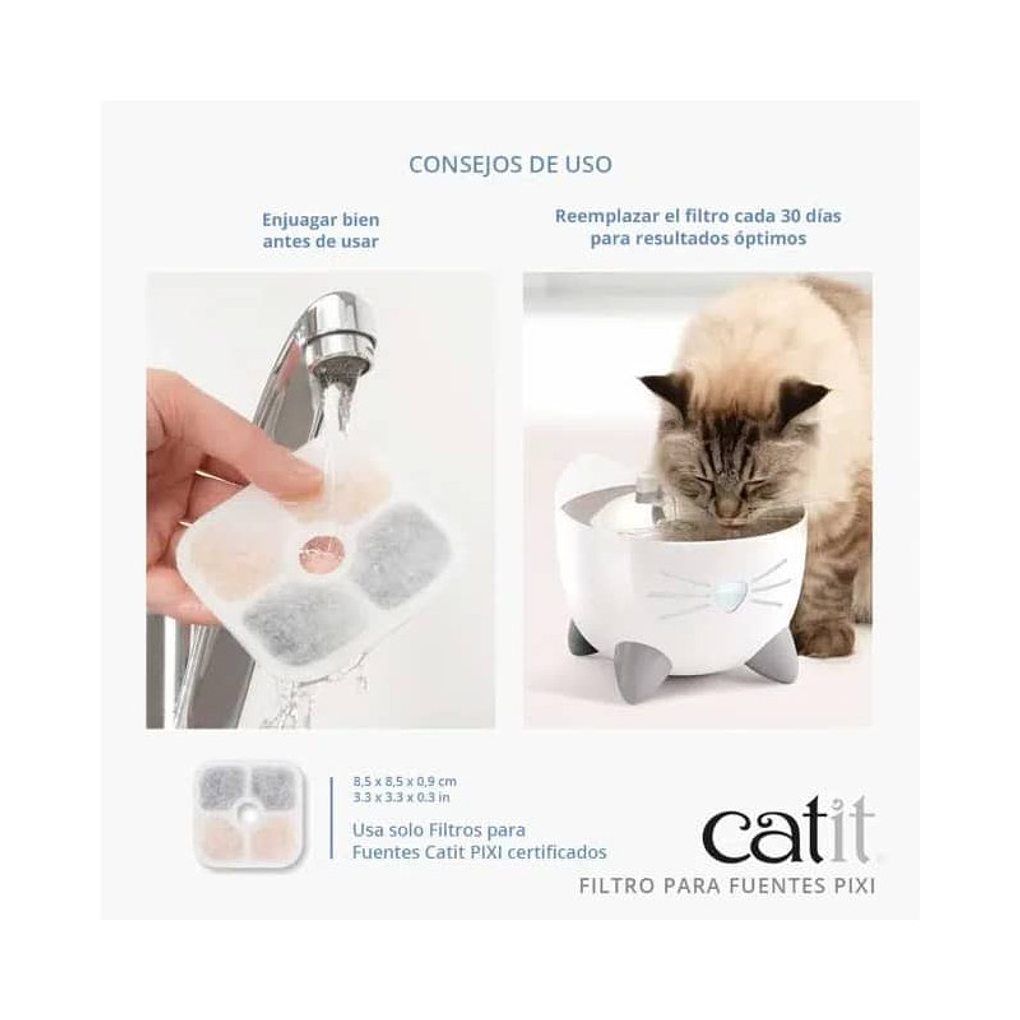 CONSEJOS DE USO

Enjuagar bien antes de usar

Reemplazar el filtro cada 30 días para resultados óptimos

8,5 x 8,5 x 0,9 cm
3.3 x 3.3 x 0.3 in

Usa solo Filtros para Fuentes Catit PIXI certificados

catit

FILTRO PARA FUENTES PIXI