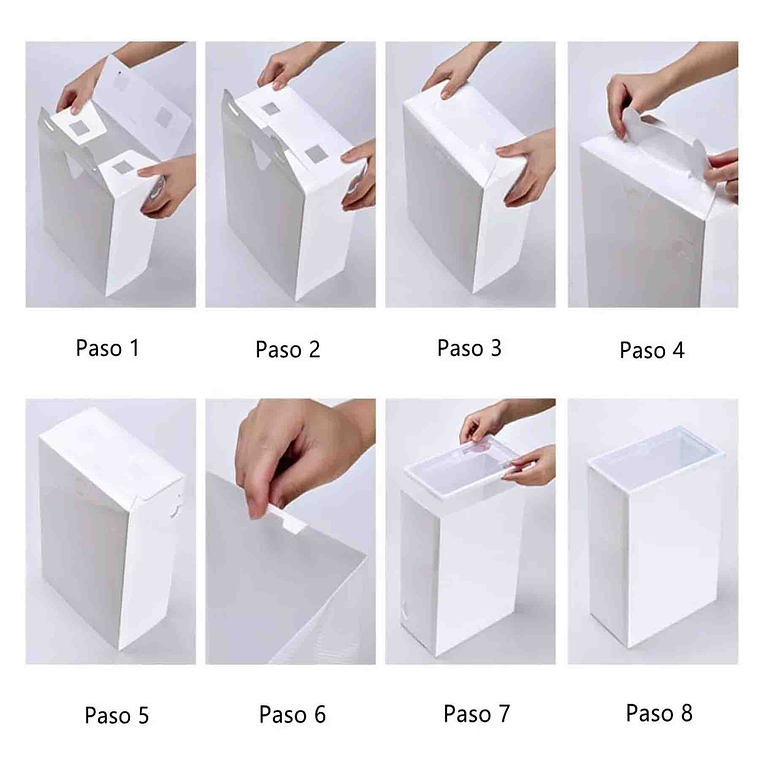 Paso 1

Paso 2

Paso 3

Paso 4

Paso 5

Paso 6

Paso 7

Paso 8