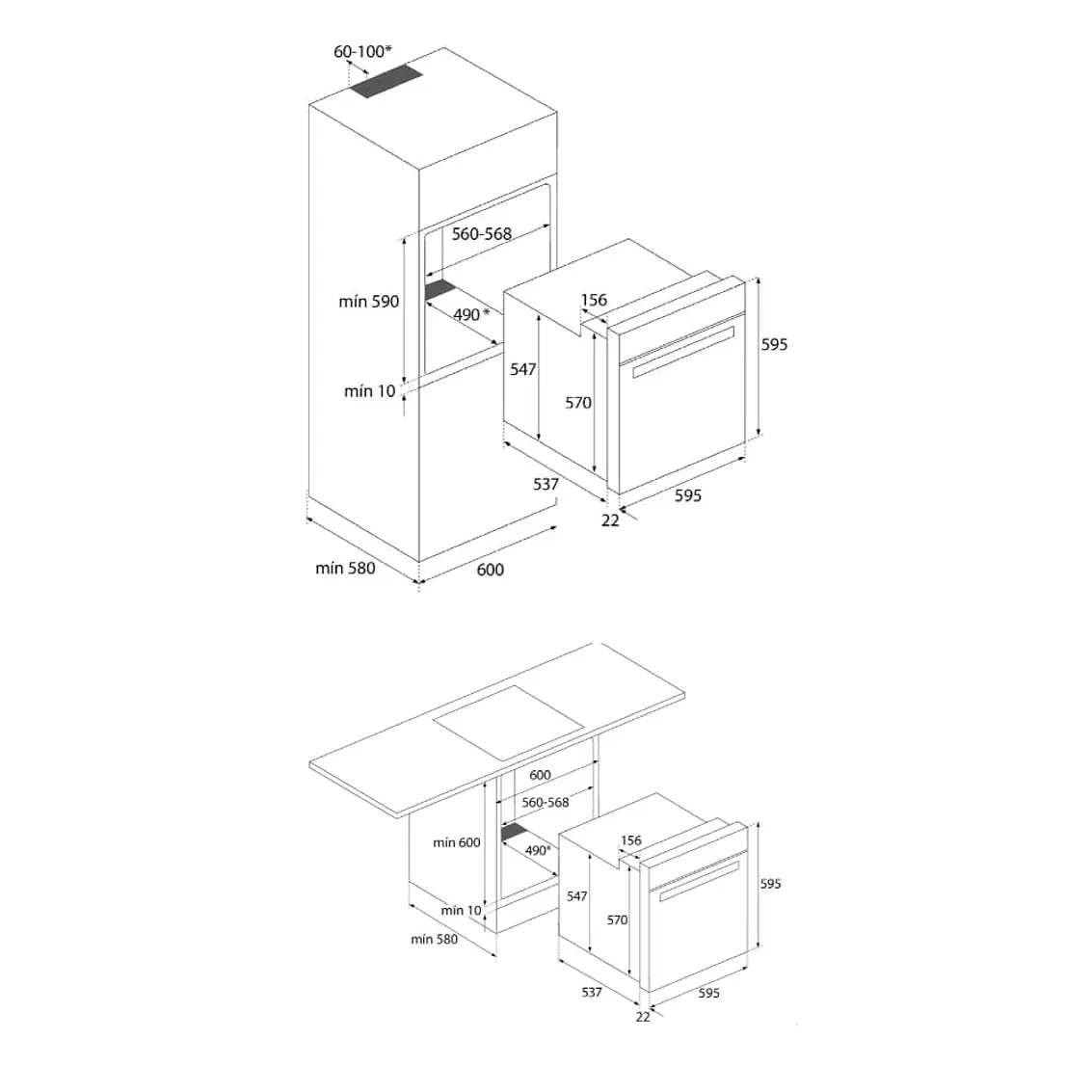 60-100*

560-568

mín 590

490*

156

595

547

570

mín 10

537

595

22

mín 580

600

600

560-568

mín 600

490*

156

595

547

570

mín 10

mín 580

537

595

22