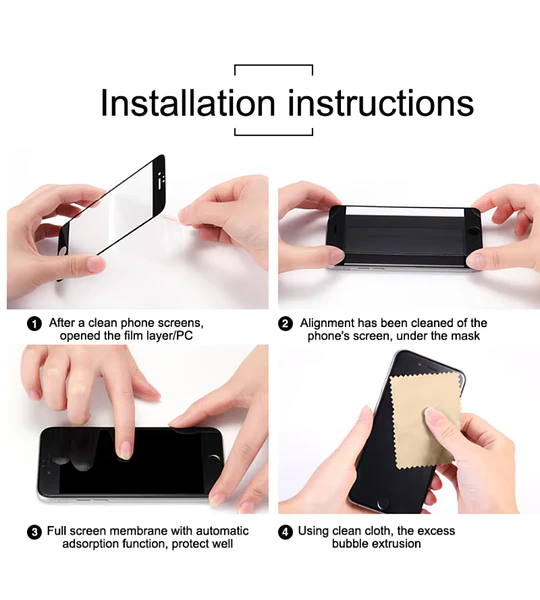 Installation instructions

1 After a clean phone screens, opened the film layer/PC

2 Alignment has been cleaned of the phone's screen, under the mask

3 Full screen membrane with automatic adsorption function, protect well

4 Using clean cloth, the excess bubble extrusion