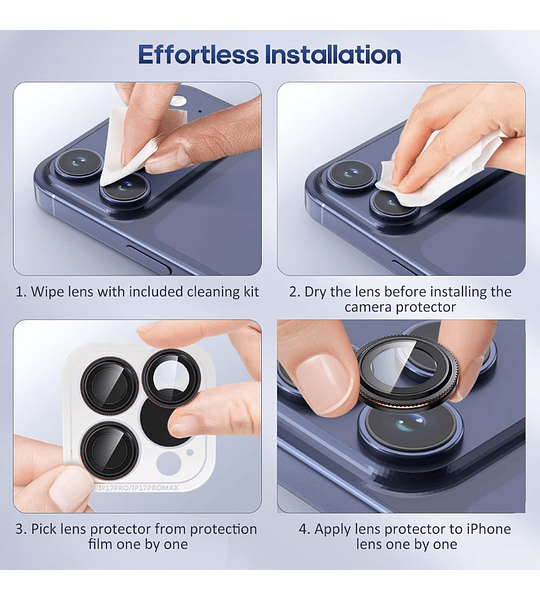 Effortless Installation

1. Wipe lens with included cleaning kit

2. Dry the lens before installing the camera protector

IP17PRO/IP17PROMAX

3. Pick lens protector from protection film one by one

4. Apply lens protector to iPhone lens one by one