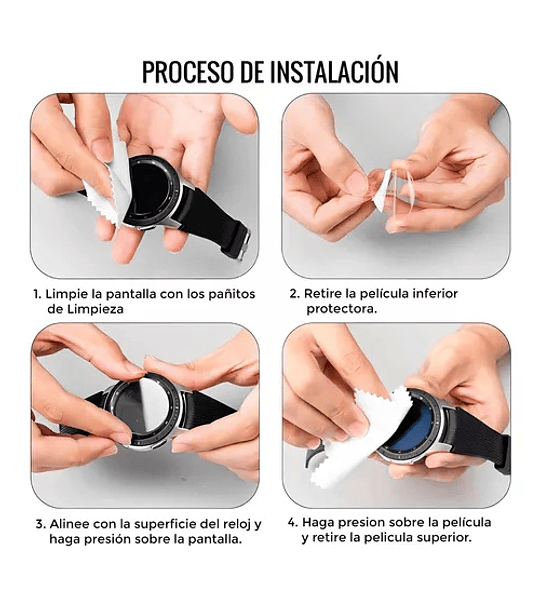 PROCESO DE INSTALACIÓN

1. Limpie la pantalla con los pañitos de Limpieza

2. Retire la película inferior protectora.

3. Alinee con la superficie del reloj y haga presión sobre la pantalla.

4. Haga presion sobre la película y retire la pelicula superior.