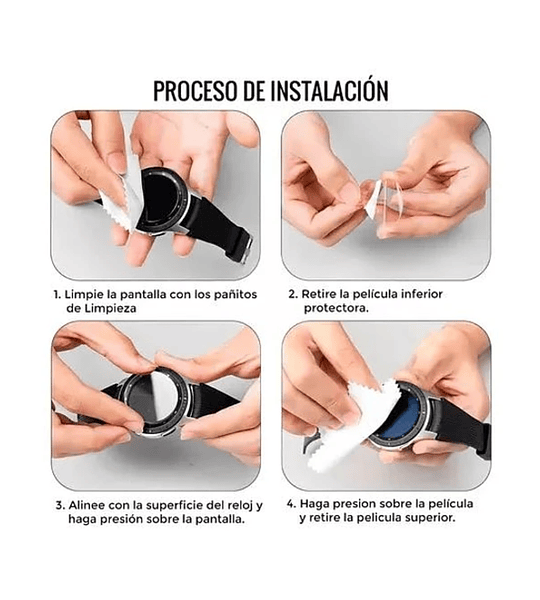 PROCESO DE INSTALACIÓN

1. Limpie la pantalla con los pañitos de Limpieza

2. Retire la película inferior protectora.

3. Alinee con la superficie del reloj y haga presión sobre la pantalla.

4. Haga presion sobre la película y retire la pelicula superior.