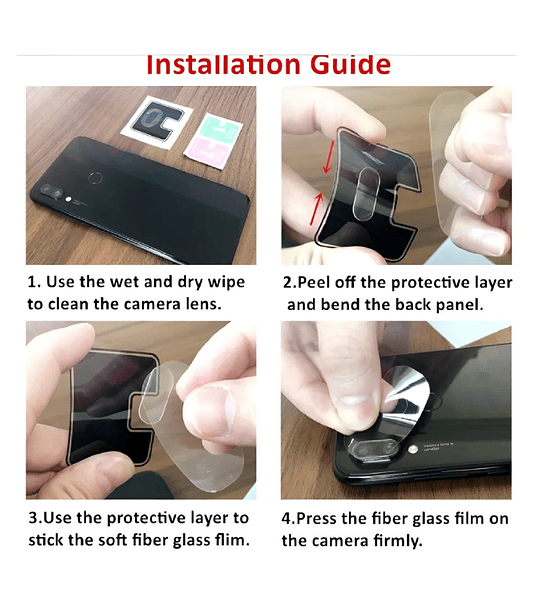 Installation Guide

1. Use the wet and dry wipe to clean the camera lens.

2.Peel off the protective layer and bend the back panel.

3.Use the protective layer to stick the soft fiber glass flim.

4.Press the fiber glass film on the camera firmly.