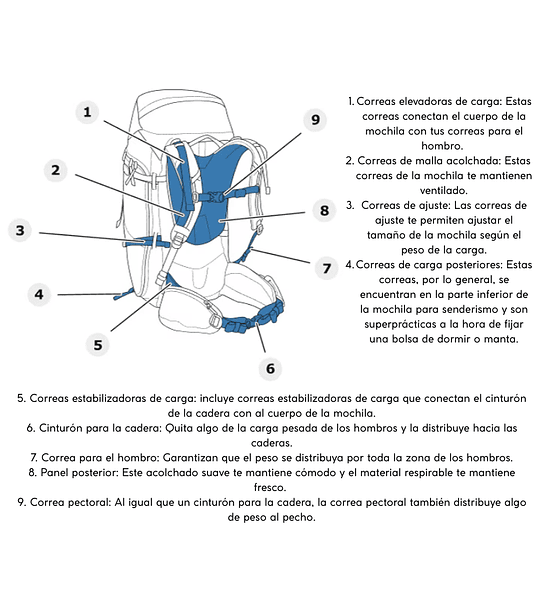 1
2
3
4
5
6
7
8
9

1. Correas elevadoras de carga: Estas correas conectan el cuerpo de la mochila con tus correas para el hombro.
2. Correas de malla acolchada: Estas correas de la mochila te mantienen ventilado.
3. Correas de ajuste: Las correas de ajuste te permiten ajustar el tamaño de la mochila según el peso de la carga.
4. Correas de carga posteriores: Estas correas, por lo general, se encuentran en la parte inferior de la mochila para senderismo y son superprácticas a la hora de fijar una bolsa de dormir o manta.

5. Correas estabilizadoras de carga: incluye correas estabilizadoras de carga que conectan el cinturón de la cadera con al cuerpo de la mochila.
6. Cinturón para la cadera: Quita algo de la carga pesada de los hombros y la distribuye hacia las caderas.
7. Correa para el hombro: Garantizan que el peso se distribuya por toda la zona de los hombros.
8. Panel posterior: Este acolchado suave te mantiene cómodo y el material respirable te mantiene fresco.
9. Correa pectoral: Al igual que un cinturón para la cadera, la correa pectoral también distribuye algo de peso al pecho.