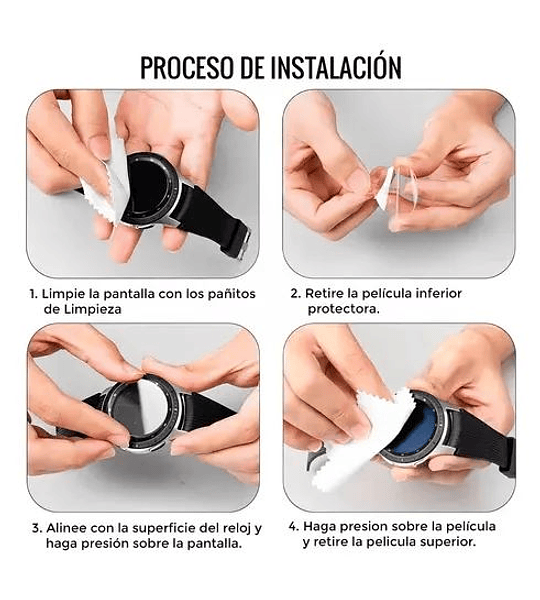 PROCESO DE INSTALACIÓN

1. Limpie la pantalla con los pañitos de Limpieza

2. Retire la película inferior protectora.

3. Alinee con la superficie del reloj y haga presión sobre la pantalla.

4. Haga presion sobre la película y retire la pelicula superior.