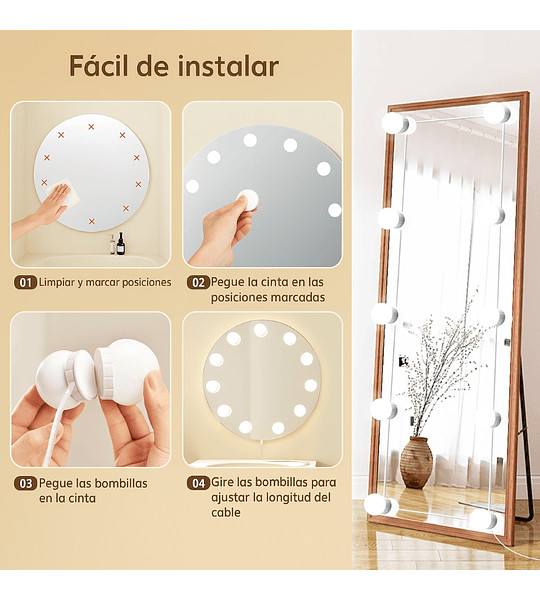 Fácil de instalar

01 Limpiar y marcar posiciones

02 Pegue la cinta en las posiciones marcadas

03 Pegue las bombillas en la cinta

04 Gire las bombillas para ajustar la longitud del cable