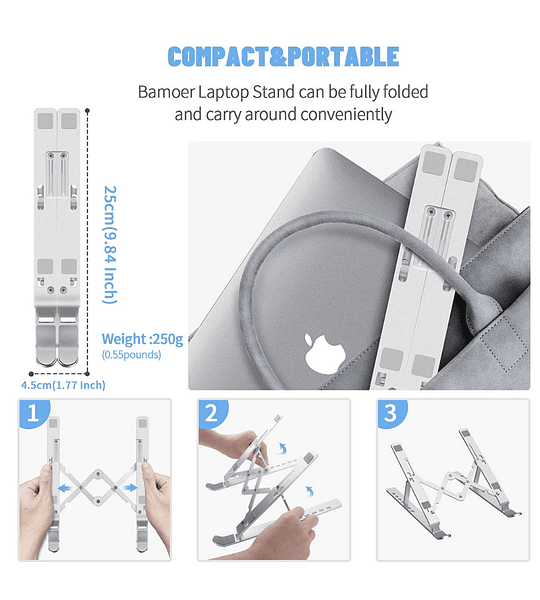 COMPACT&PORTABLE

Bamoer Laptop Stand can be fully folded and carry around conveniently

25cm(9.84 Inch)

Weight :250g
(0.55pounds)

4.5cm(1.77 Inch)

1

2

3