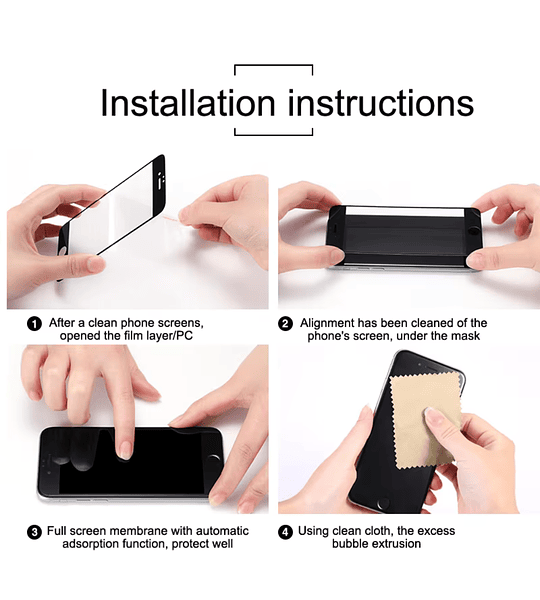 Installation instructions

1 After a clean phone screens, opened the film layer/PC

2 Alignment has been cleaned of the phone's screen, under the mask

3 Full screen membrane with automatic adsorption function, protect well

4 Using clean cloth, the excess bubble extrusion