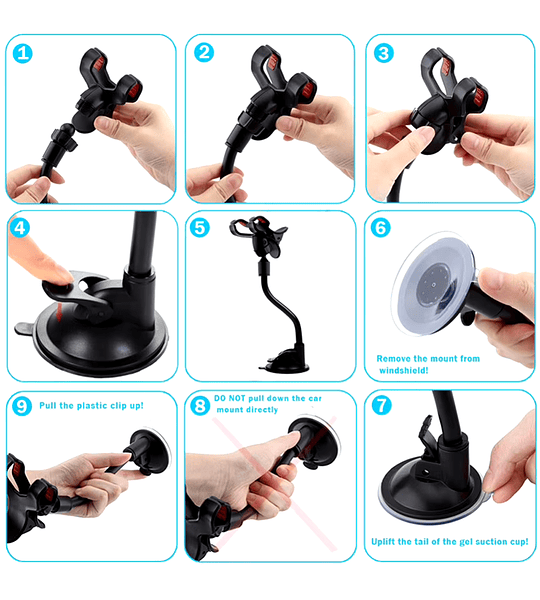 1

2

3

4

5

6

Remove the mount from windshield!

9

Pull the plastic clip up!

8

DO NOT pull down the car mount directly

7

Uplift the tail of the gel suction cup!