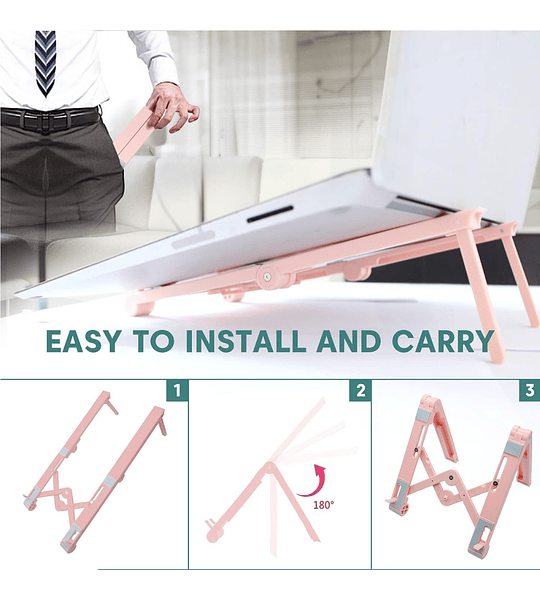 EASY TO INSTALL AND CARRY

1

2

180°

3