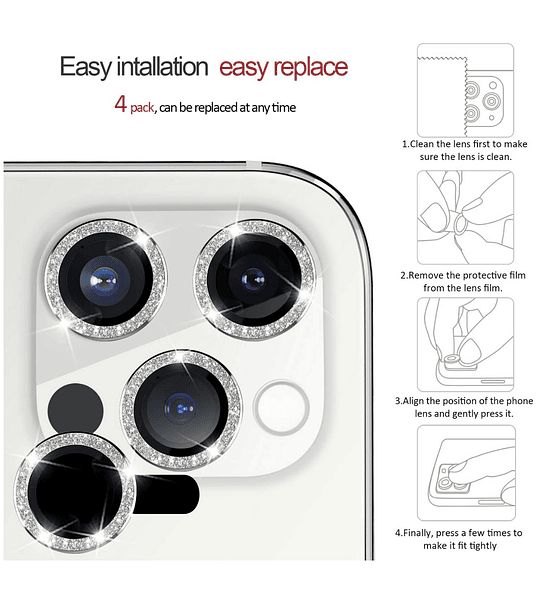 Easy intallation easy replace

4 pack, can be replaced at any time

1.Clean the lens first to make sure the lens is clean.

2.Remove the protective film from the lens film.

3.Align the position of the phone lens and gently press it.

4.Finally, press a few times to make it fit tightly