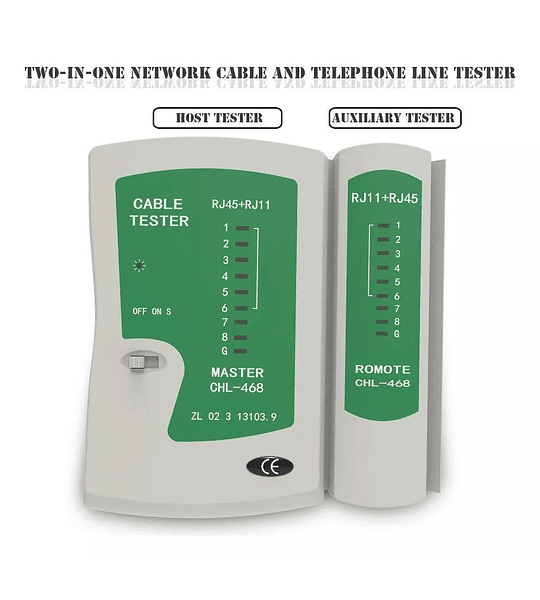 TWO-IN-ONE NETWORK CABLE AND TELEPHONE LINE TESTER

HOST TESTER

AUXILIARY TESTER

CABLE TESTER

RJ45+RJ11

1
2
3
4
5
6
7
8
G

OFF ON S

MASTER
CHL-468

ZL 02 3 13103.9

CE

RJ11+RJ45

1
2
3
4
5
6
7
8
G

ROMOTE
CHL-468