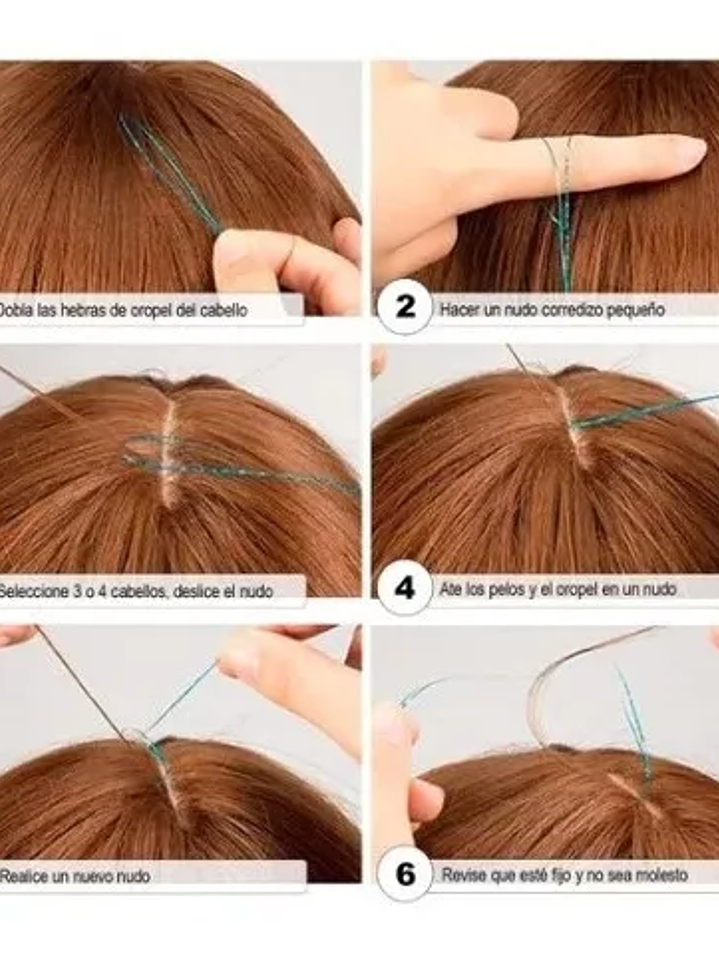 Dobla las hebras de oropel del cabello

2 Hacer un nudo corredizo pequeño

Seleccione 3 o 4 cabellos, deslice el nudo

4 Ate los pelos y el oropel en un nudo

Realice un nuevo nudo

6 Revise que esté fijo y no sea molesto