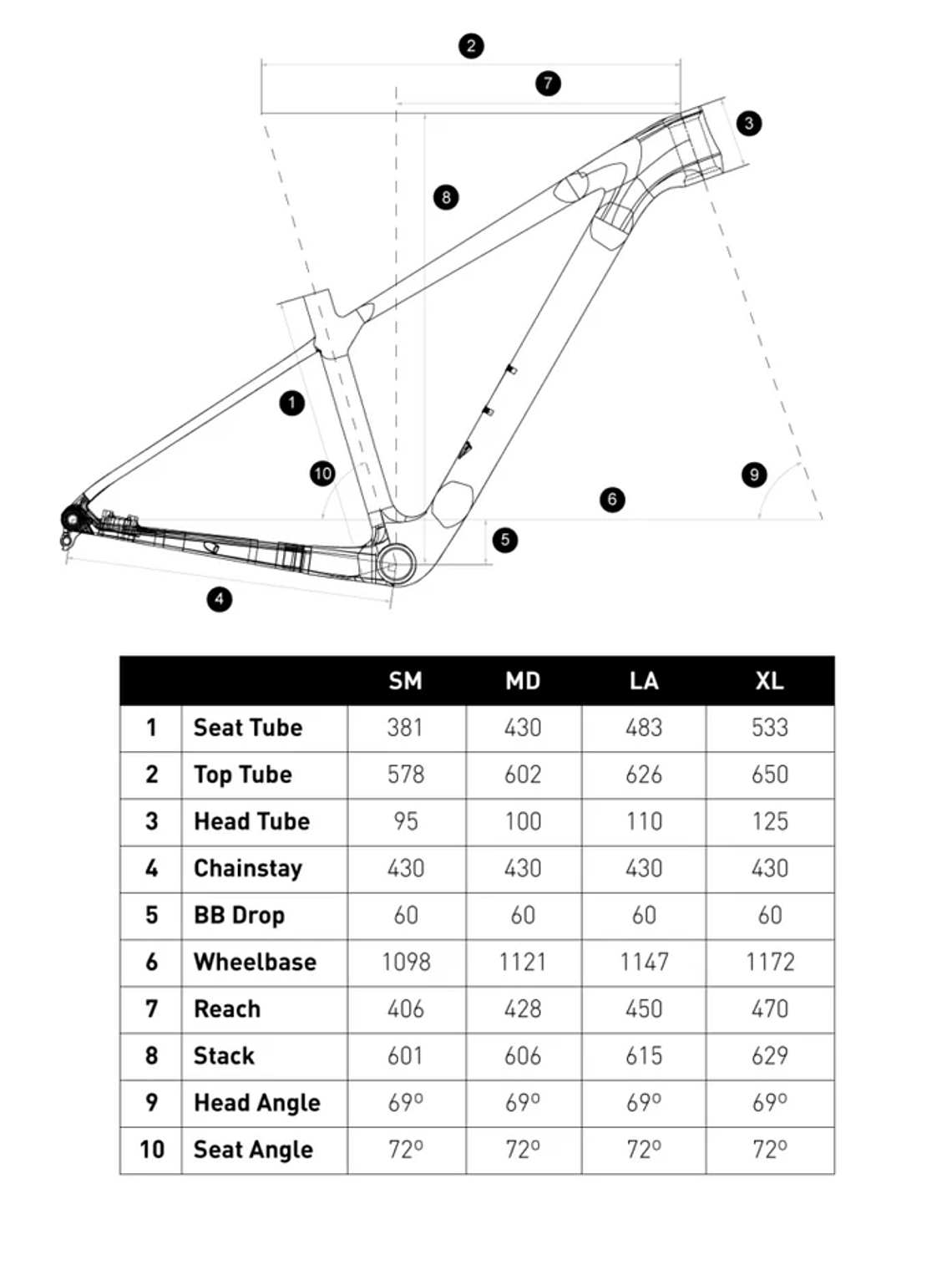 2
7
3
8
1
10
9
6
5
4

| | | SM | MD | LA | XL |
|---|---|---|---|---|---|
| 1 | Seat Tube | 381 | 430 | 483 | 533 |
| 2 | Top Tube | 578 | 602 | 626 | 650 |
| 3 | Head Tube | 95 | 100 | 110 | 125 |
| 4 | Chainstay | 430 | 430 | 430 | 430 |
| 5 | BB Drop | 60 | 60 | 60 | 60 |
| 6 | Wheelbase | 1098 | 1121 | 1147 | 1172 |
| 7 | Reach | 406 | 428 | 450 | 470 |
| 8 | Stack | 601 | 606 | 615 | 629 |
| 9 | Head Angle | 69º | 69º | 69º | 69º |
| 10 | Seat Angle | 72º | 72º | 72º | 72º |