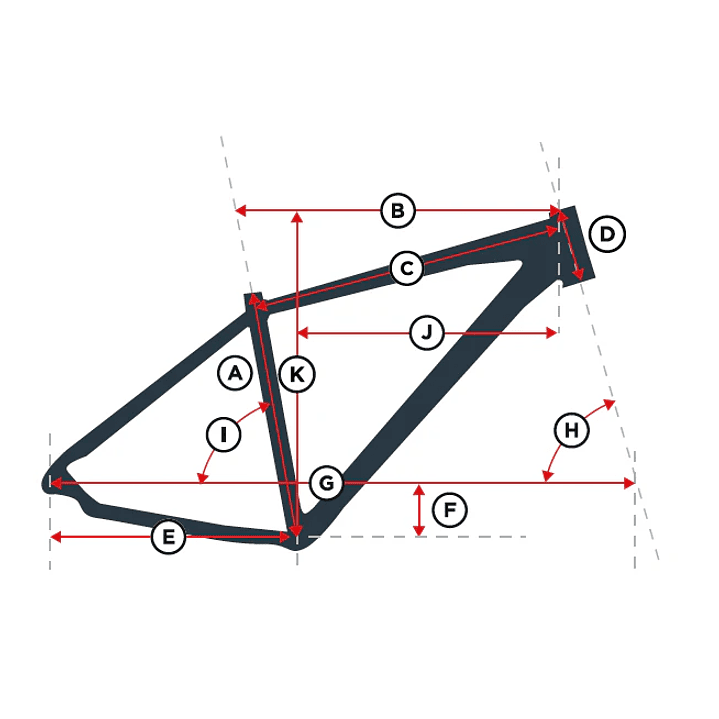 B
D
C
J
A
K
I
H
G
F
E