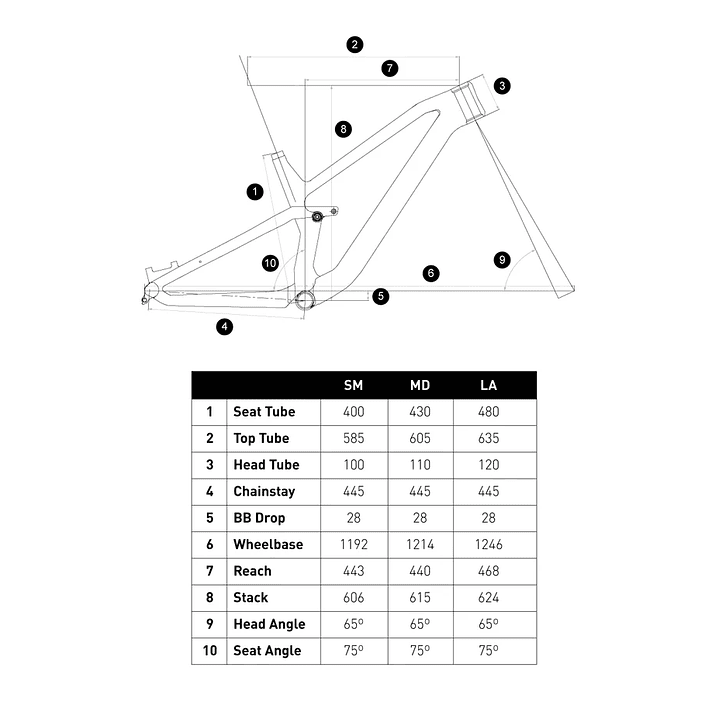 2
7
3
8
1
10
6
9
5
4

| | | SM | MD | LA |
|---|---|---|---|---|
| 1 | Seat Tube | 400 | 430 | 480 |
| 2 | Top Tube | 585 | 605 | 635 |
| 3 | Head Tube | 100 | 110 | 120 |
| 4 | Chainstay | 445 | 445 | 445 |
| 5 | BB Drop | 28 | 28 | 28 |
| 6 | Wheelbase | 1192 | 1214 | 1246 |
| 7 | Reach | 443 | 440 | 468 |
| 8 | Stack | 606 | 615 | 624 |
| 9 | Head Angle | 65º | 65º | 65º |
| 10 | Seat Angle | 75º | 75º | 75º |