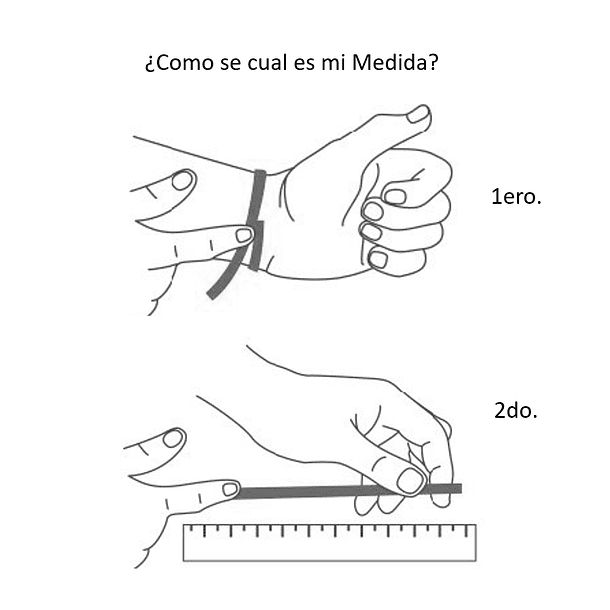 ¿Como se cual es mi Medida?

1ero.

2do.