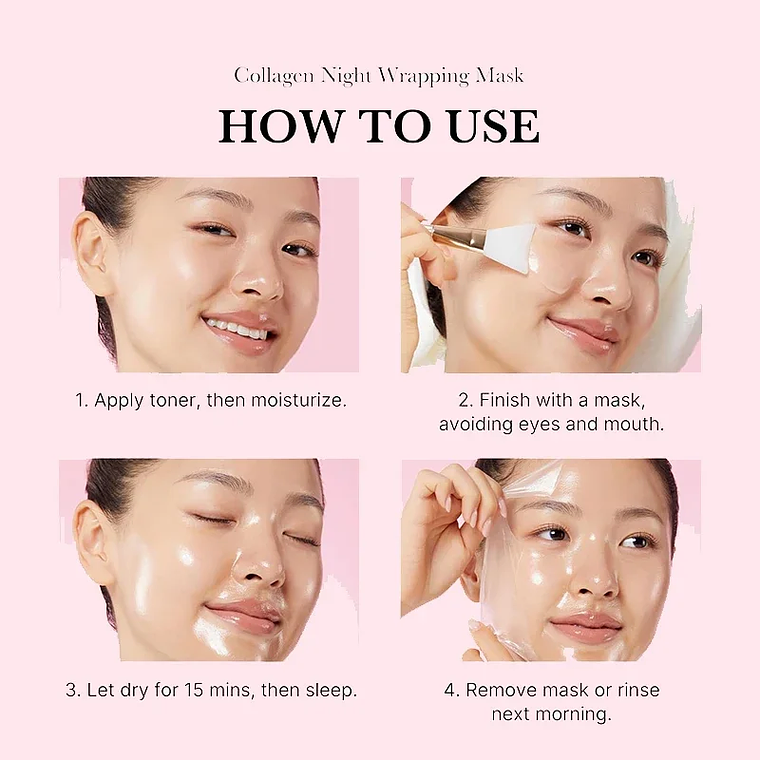 Collagen Night Wrapping Mask

HOW TO USE

1. Apply toner, then moisturize.

2. Finish with a mask, avoiding eyes and mouth.

3. Let dry for 15 mins, then sleep.

4. Remove mask or rinse next morning.