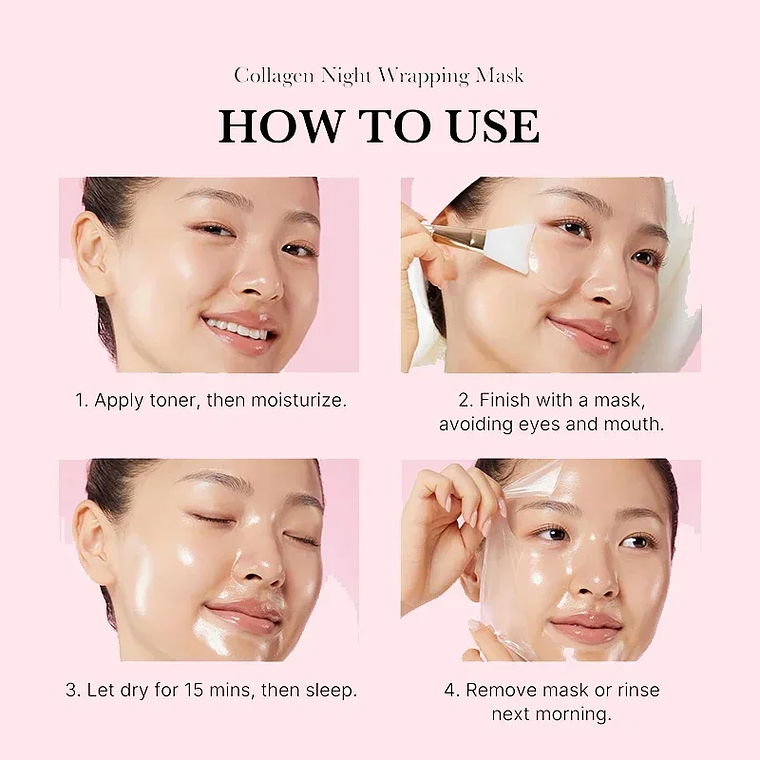 Collagen Night Wrapping Mask

HOW TO USE

1. Apply toner, then moisturize.

2. Finish with a mask, avoiding eyes and mouth.

3. Let dry for 15 mins, then sleep.

4. Remove mask or rinse next morning.