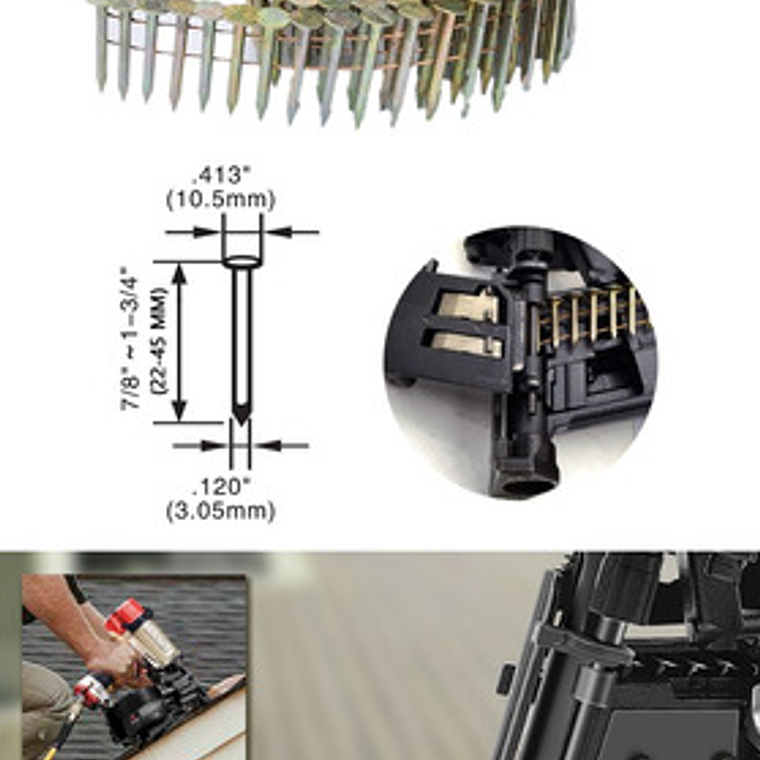 .413"
(10.5mm)

7/8" ~ 1-3/4"
(22-45 MM)

.120"
(3.05mm)