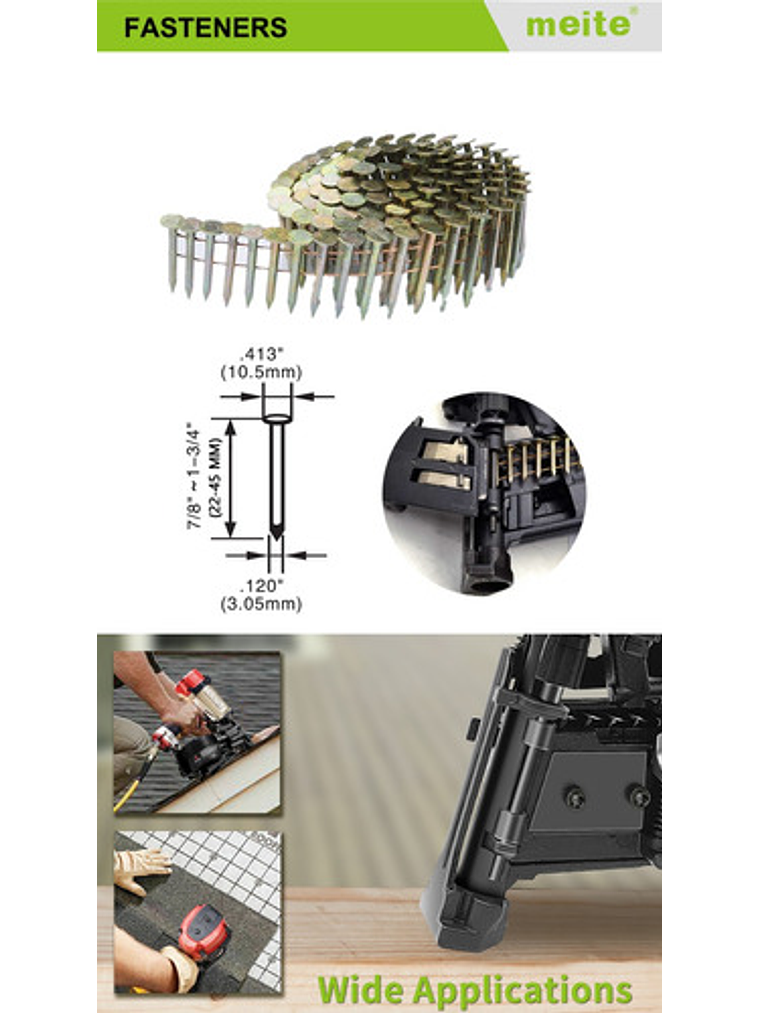 FASTENERS

meite®

.413"
(10.5mm)

7/8" ~ 1-3/4"
(22-45 MM)

.120"
(3.05mm)

Wide Applications