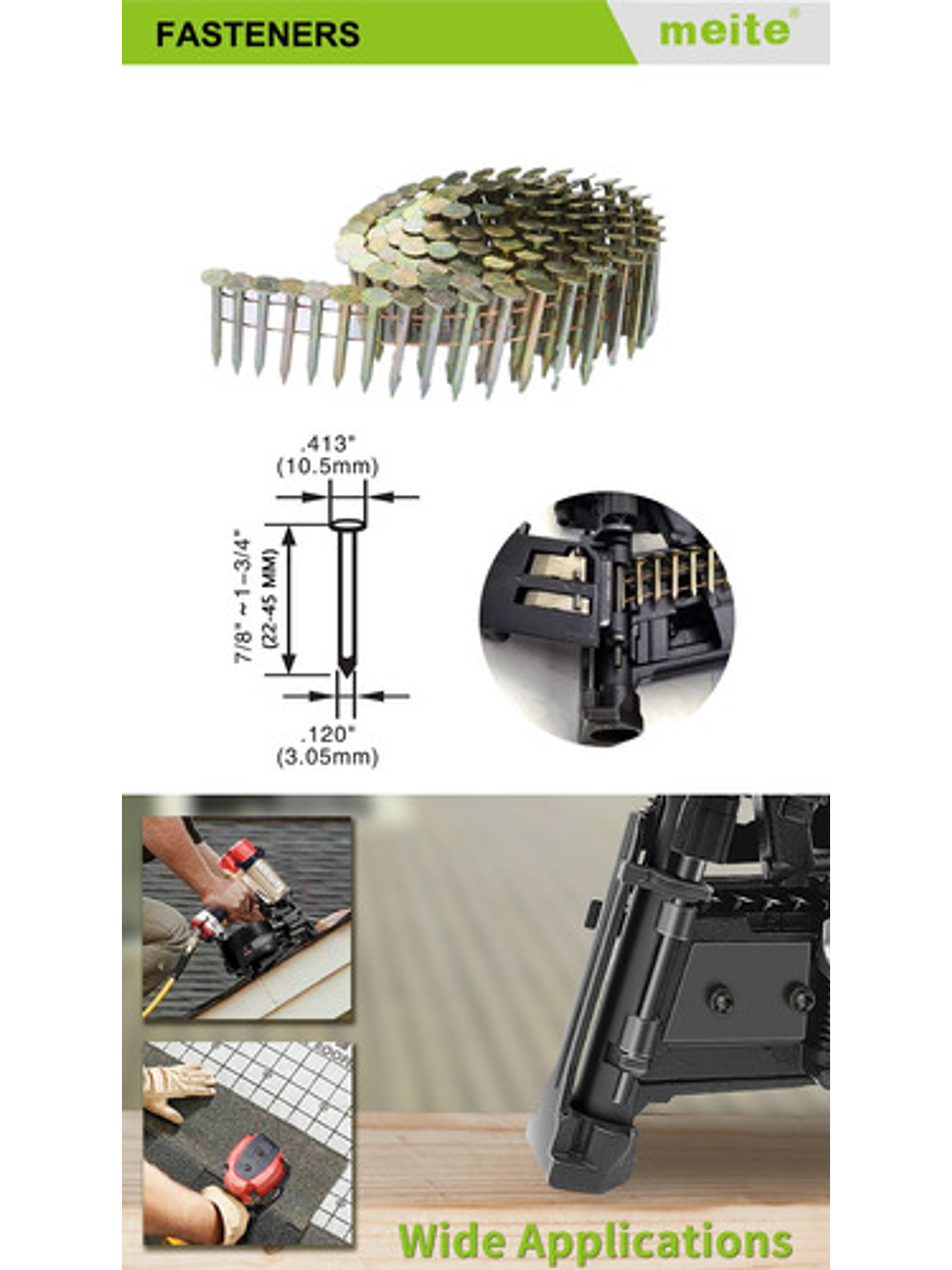 FASTENERS

meite®

.413"
(10.5mm)

7/8" ~ 1-3/4"
(22-45 MM)

.120"
(3.05mm)

Wide Applications