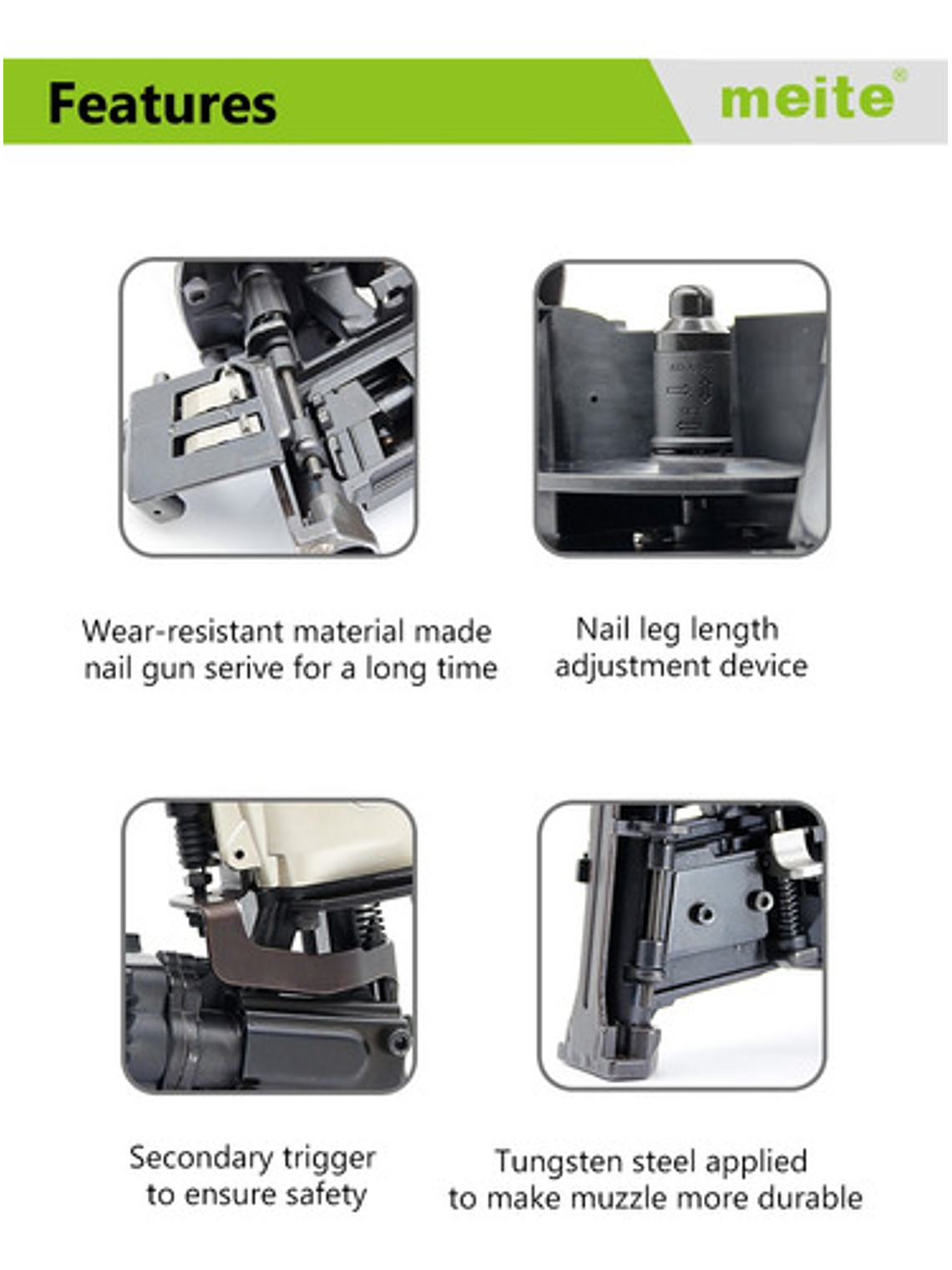 Features

meite®

Wear-resistant material made nail gun serive for a long time

Nail leg length adjustment device

Secondary trigger to ensure safety

Tungsten steel applied to make muzzle more durable