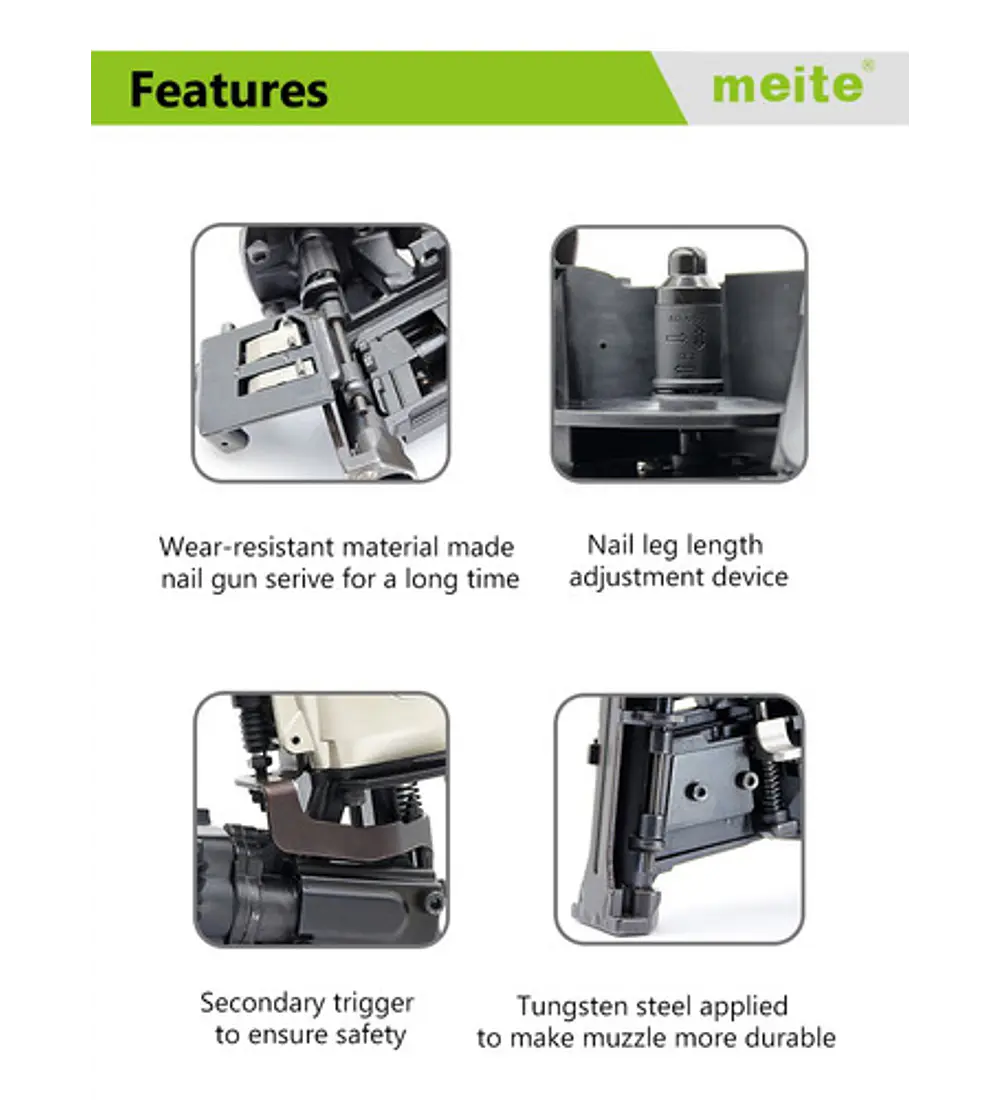 Features

meite®

Wear-resistant material made nail gun serive for a long time

Nail leg length adjustment device

Secondary trigger to ensure safety

Tungsten steel applied to make muzzle more durable