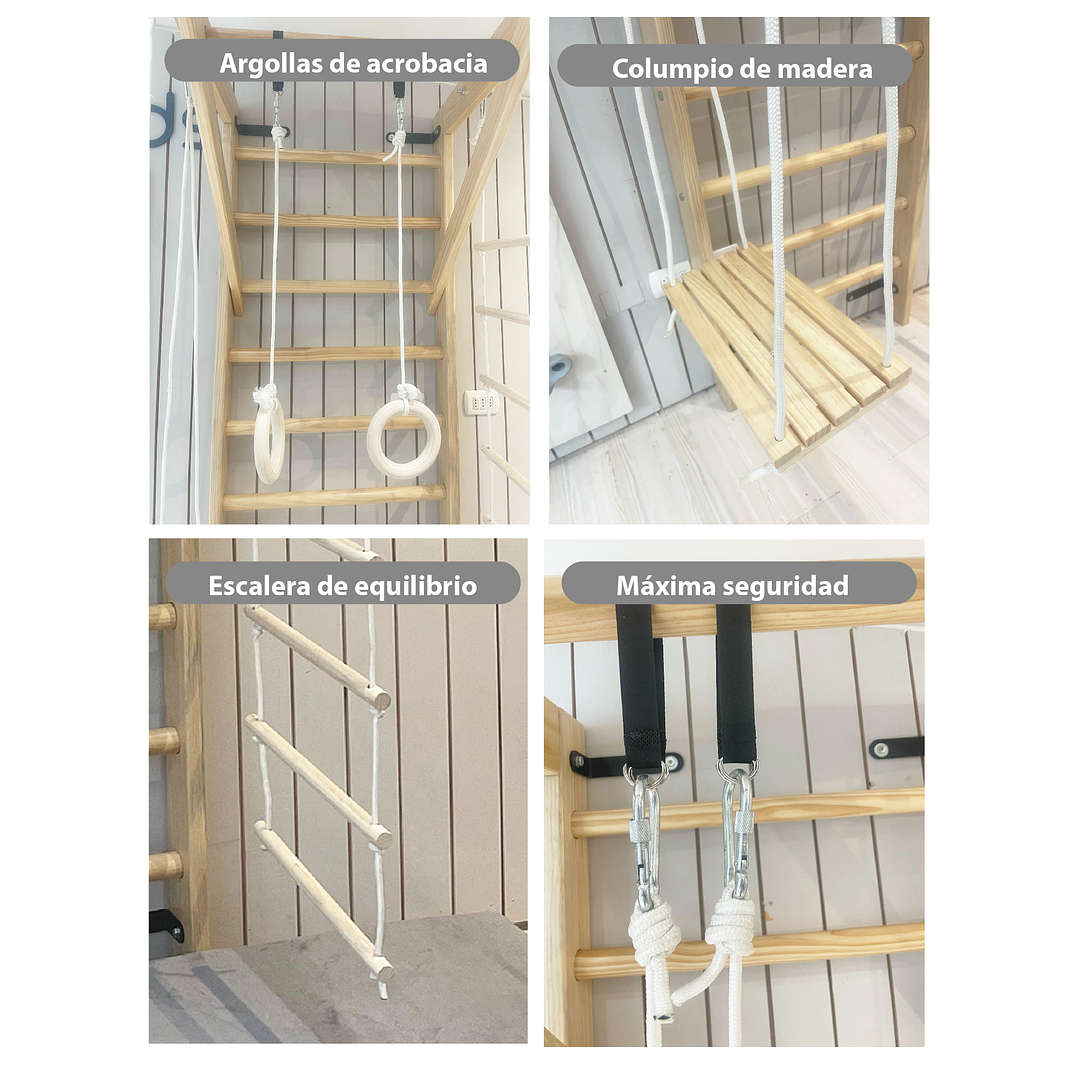 Argollas de acrobacia

Columpio de madera

Escalera de equilibrio

Máxima seguridad