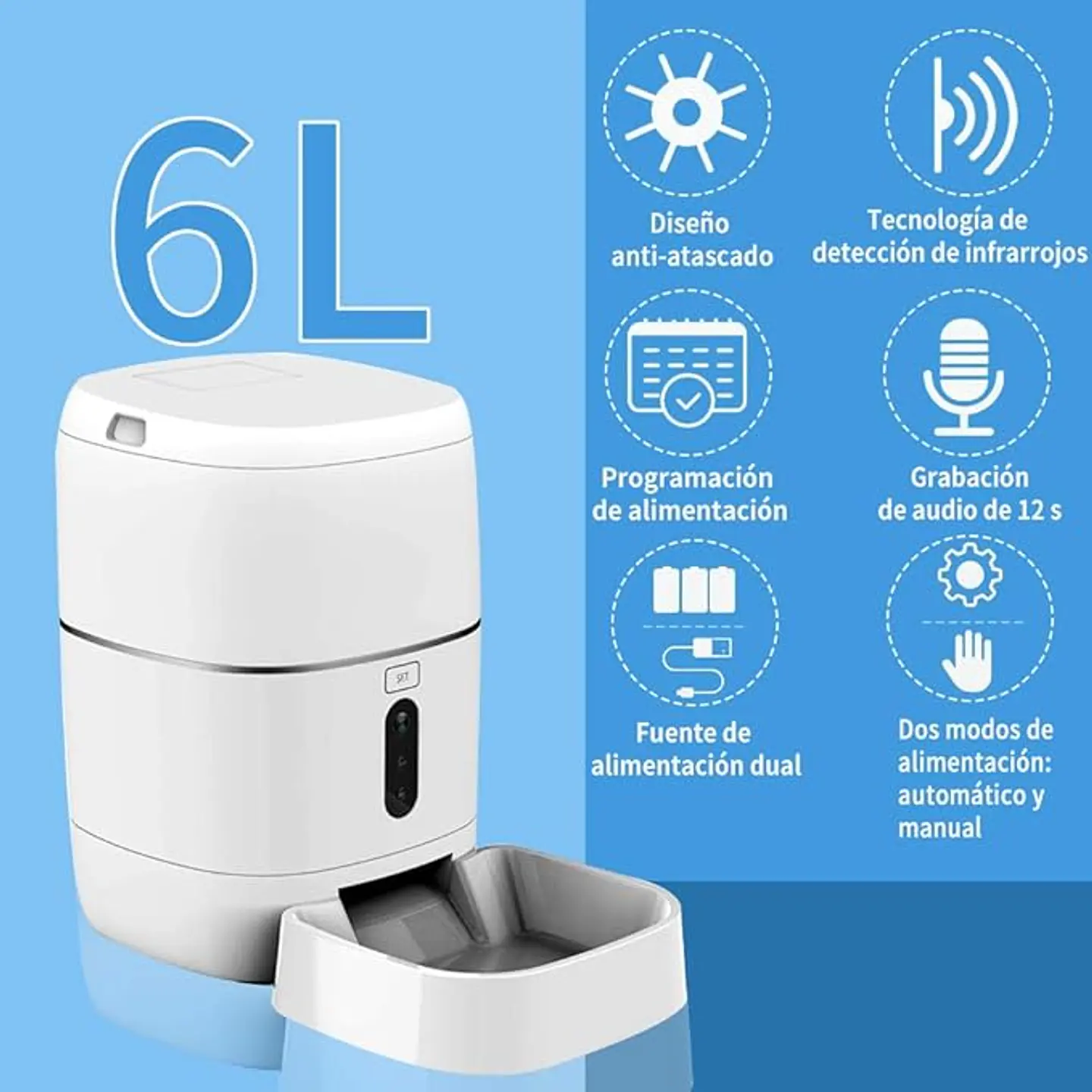 6L

SET

Diseño anti-atascado

Tecnología de detección de infrarrojos

Programación de alimentación

Grabación de audio de 12 s

Fuente de alimentación dual

Dos modos de alimentación: automático y manual