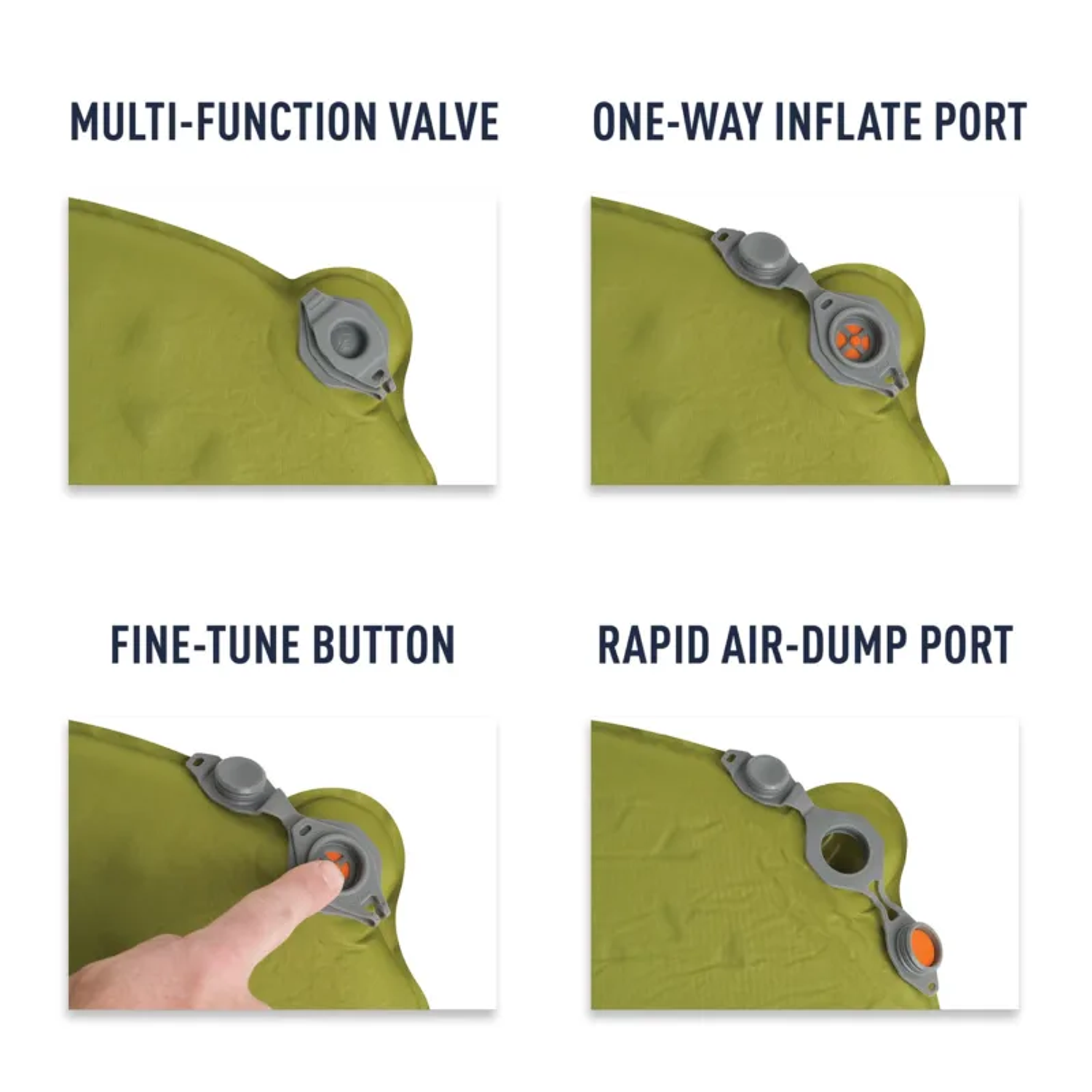 MULTI-FUNCTION VALVE

ONE-WAY INFLATE PORT

FINE-TUNE BUTTON

RAPID AIR-DUMP PORT