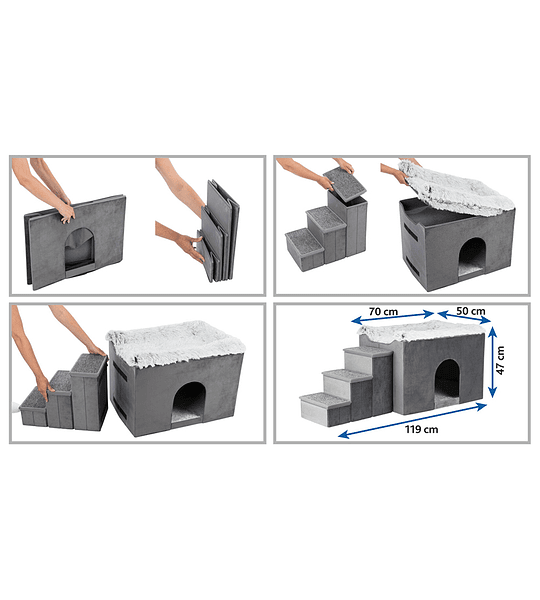 70 cm
50 cm
47 cm
119 cm