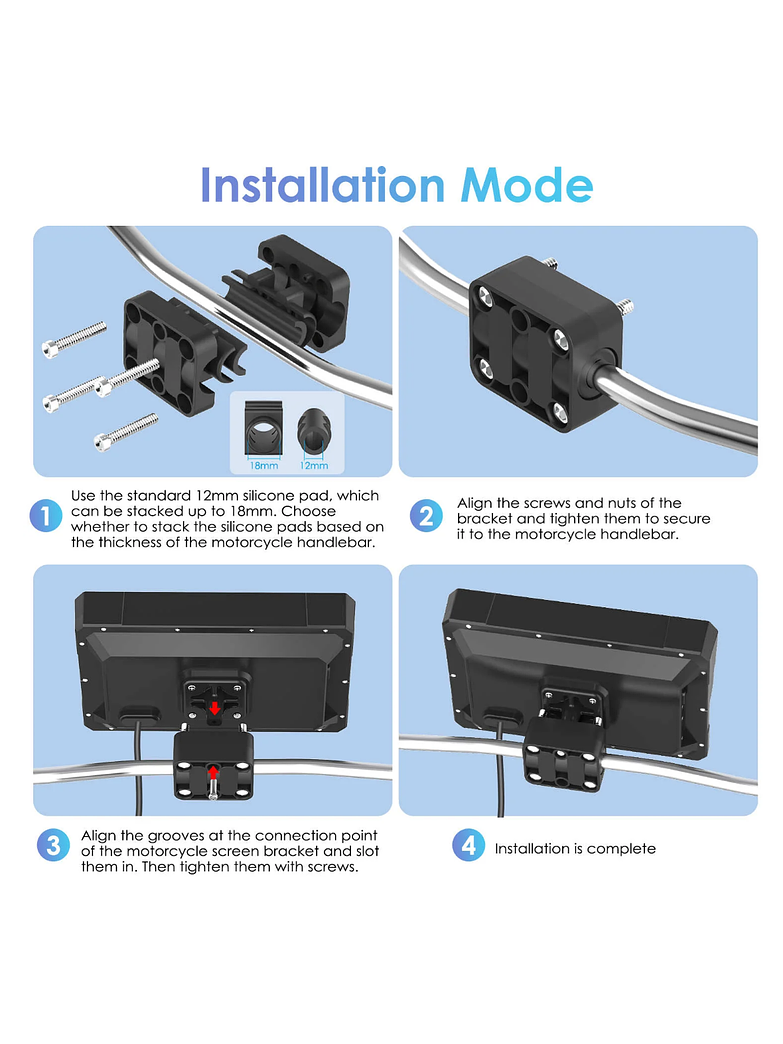 Installation Mode

18mm

12mm

1 Use the standard 12mm silicone pad, which can be stacked up to 18mm. Choose whether to stack the silicone pads based on the thickness of the motorcycle handlebar.

2 Align the screws and nuts of the bracket and tighten them to secure it to the motorcycle handlebar.

3 Align the grooves at the connection point of the motorcycle screen bracket and slot them in. Then tighten them with screws.

4 Installation is complete