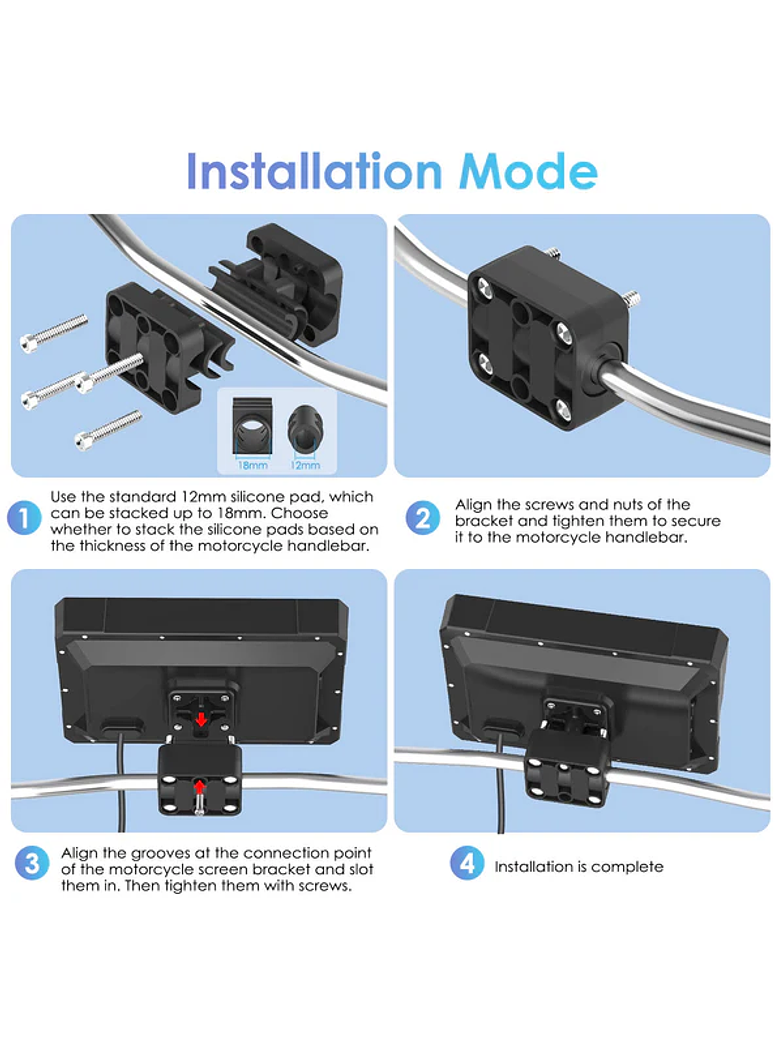 Installation Mode

18mm

12mm

1 Use the standard 12mm silicone pad, which can be stacked up to 18mm. Choose whether to stack the silicone pads based on the thickness of the motorcycle handlebar.

2 Align the screws and nuts of the bracket and tighten them to secure it to the motorcycle handlebar.

3 Align the grooves at the connection point of the motorcycle screen bracket and slot them in. Then tighten them with screws.

4 Installation is complete