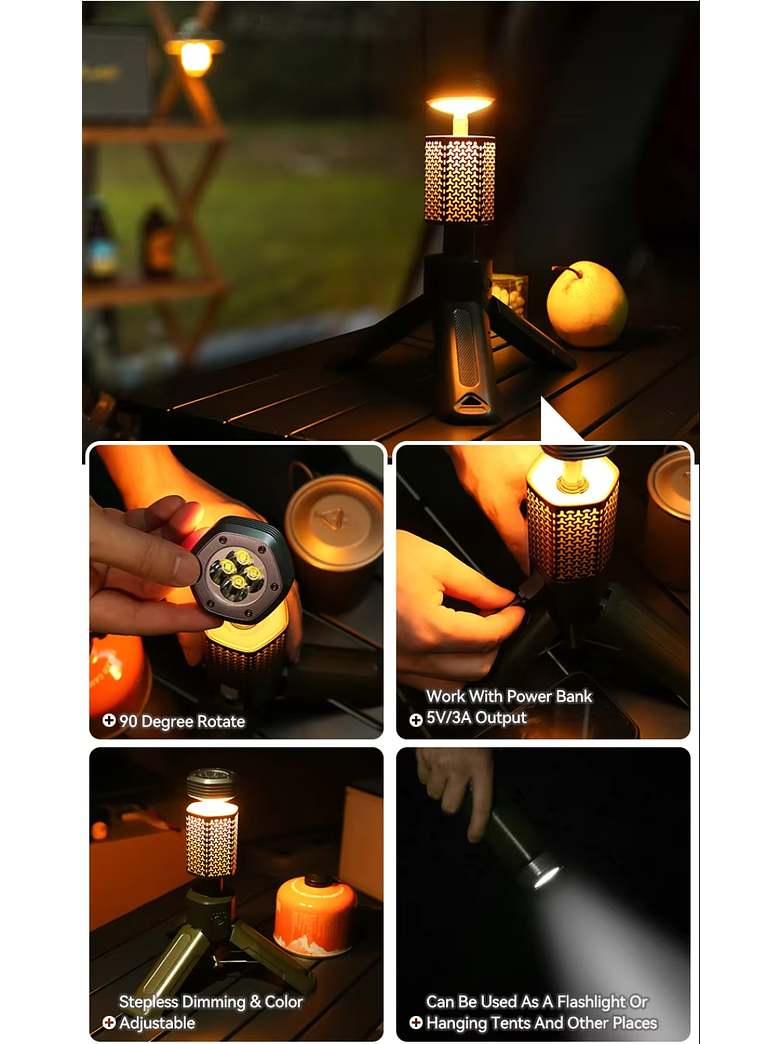 90 Degree Rotate

Work With Power Bank
5V/3A Output

Stepless Dimming & Color
Adjustable

Can Be Used As A Flashlight Or
Hanging Tents And Other Places