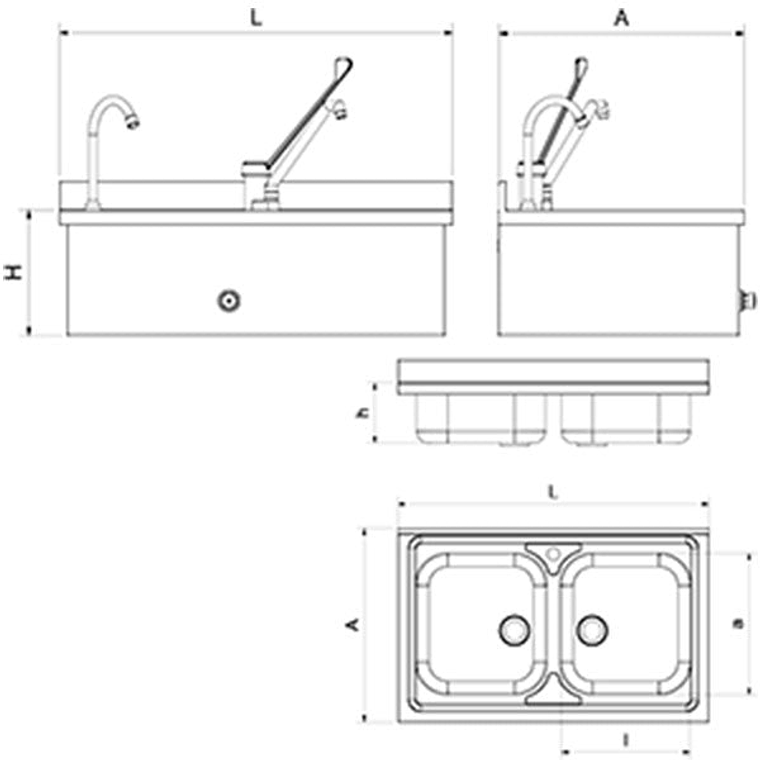 L
A
H
h
L
A
a
l