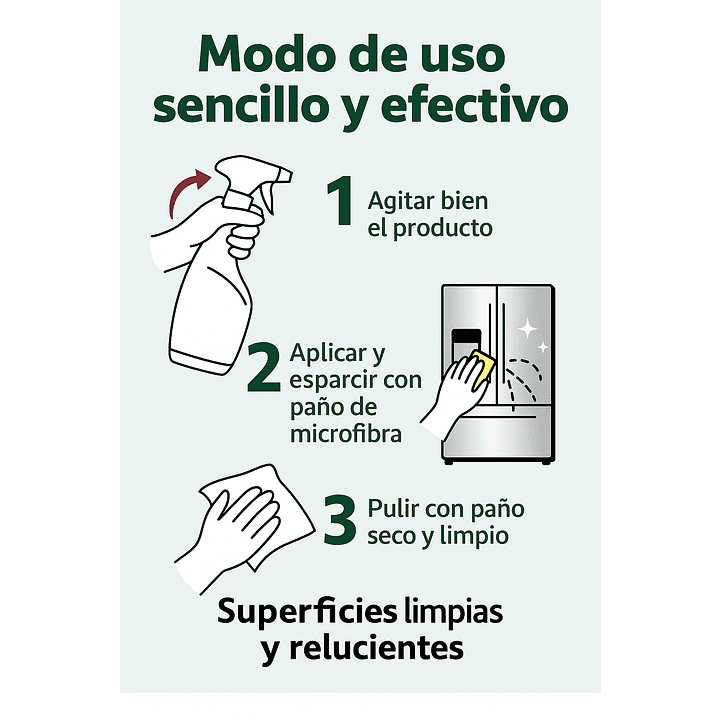 Modo de uso sencillo y efectivo

1 Agitar bien el producto

2 Aplicar y esparcir con paño de microfibra

3 Pulir con paño seco y limpio

Superficies limpias y relucientes