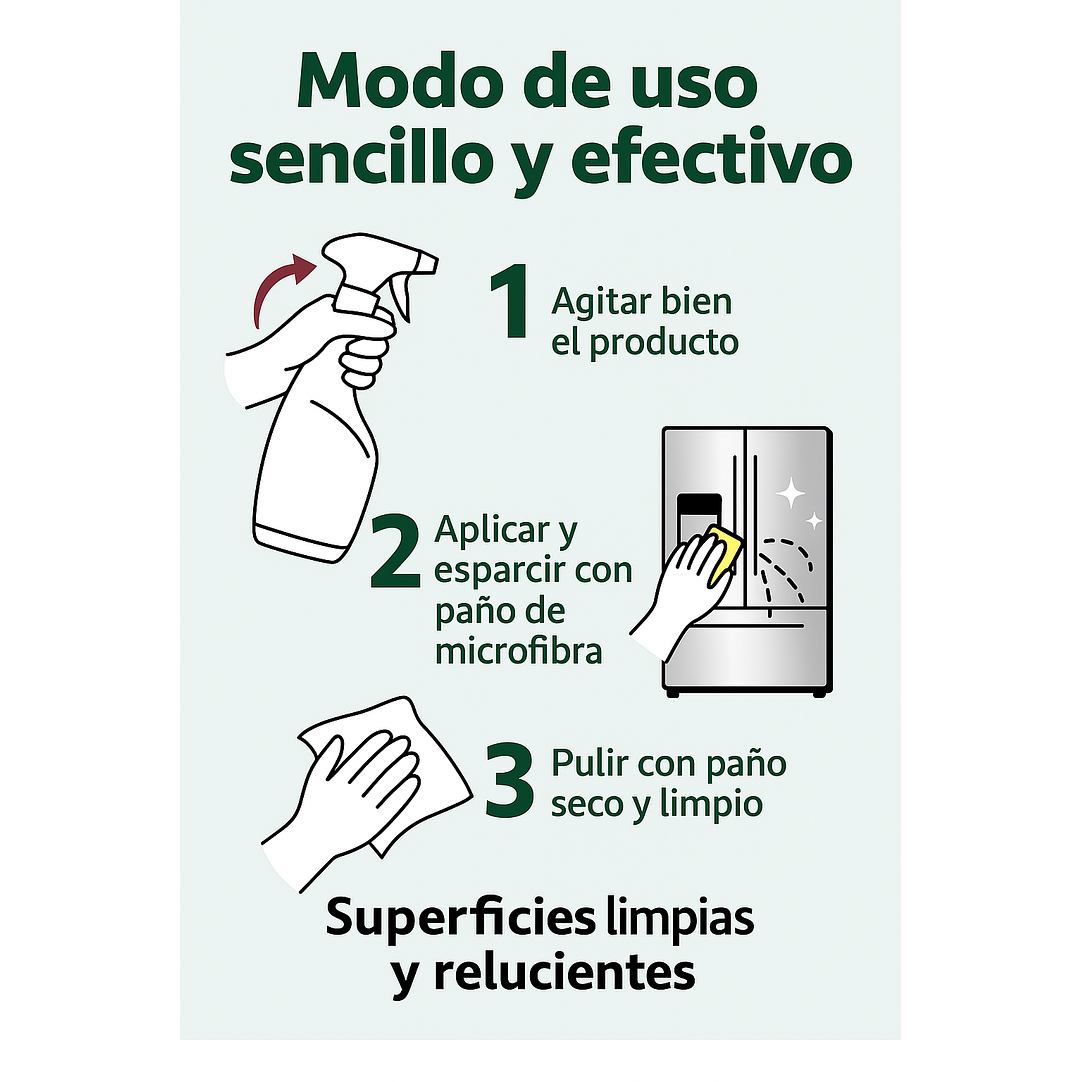 Modo de uso sencillo y efectivo

1 Agitar bien el producto

2 Aplicar y esparcir con paño de microfibra

3 Pulir con paño seco y limpio

Superficies limpias y relucientes