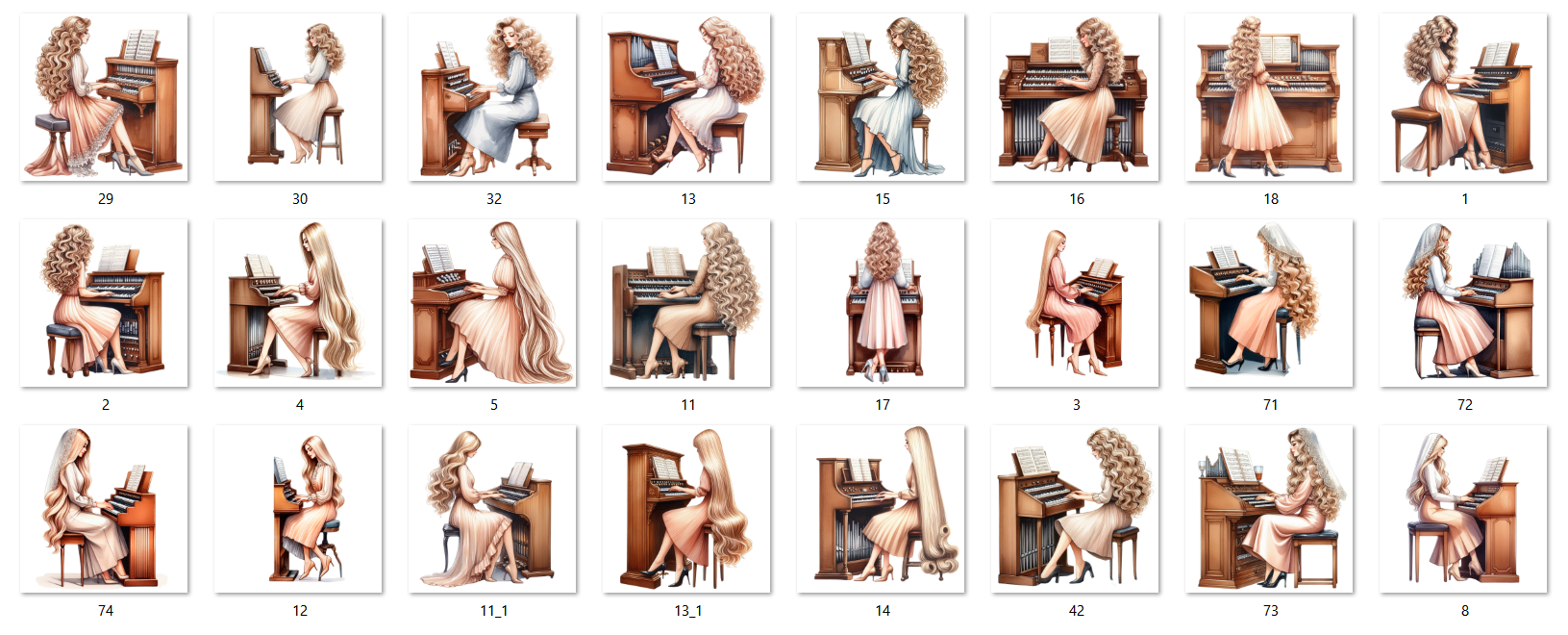 29 30 32 13 15 16 18 1

2 4 5 11 17 3 71 72

74 12 11_1 13_1 14 42 73 8