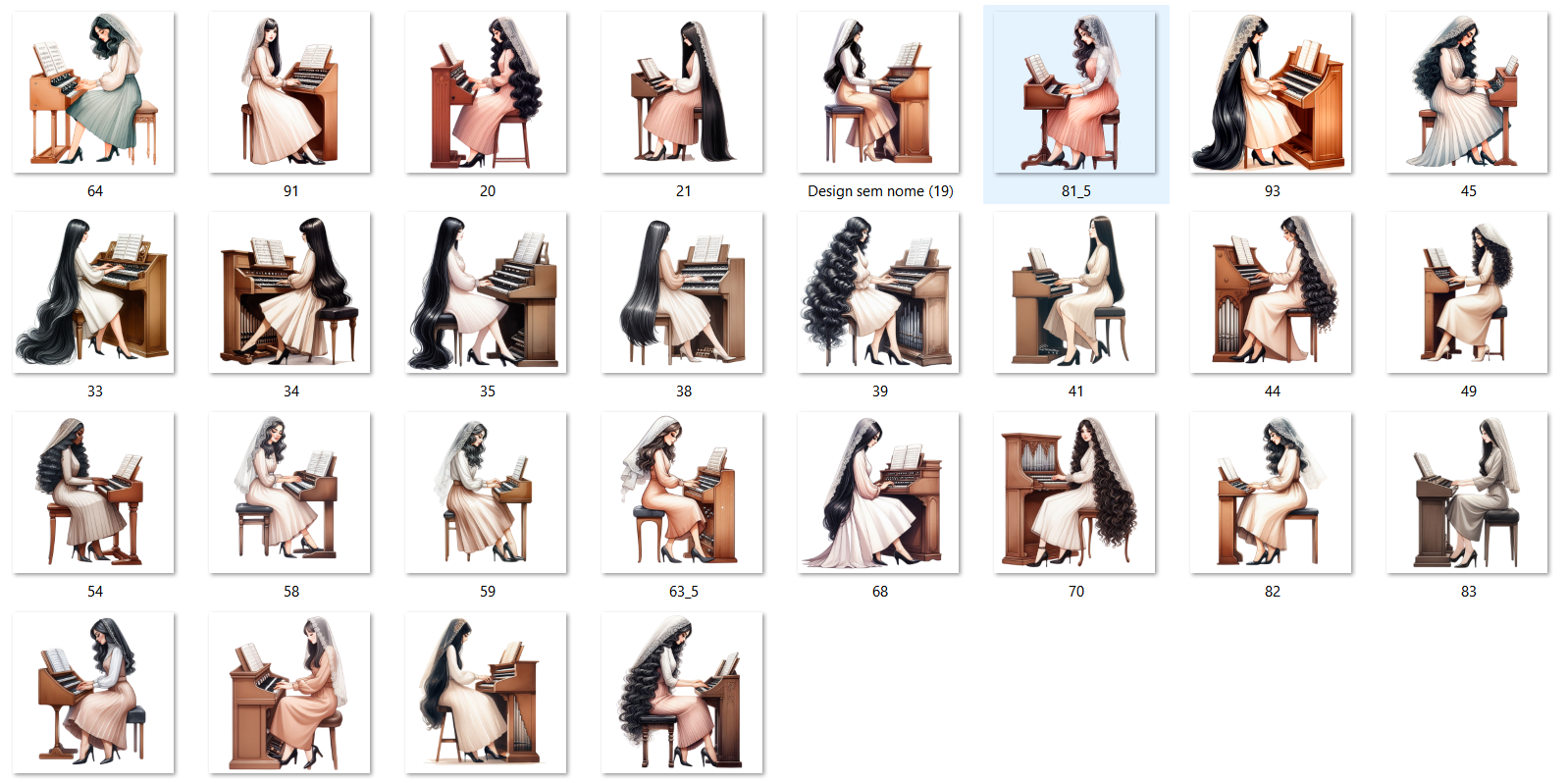 64 91 20 21 Design sem nome (19) 81_5 93 45

33 34 35 38 39 41 44 49

54 58 59 63_5 68 70 82 83