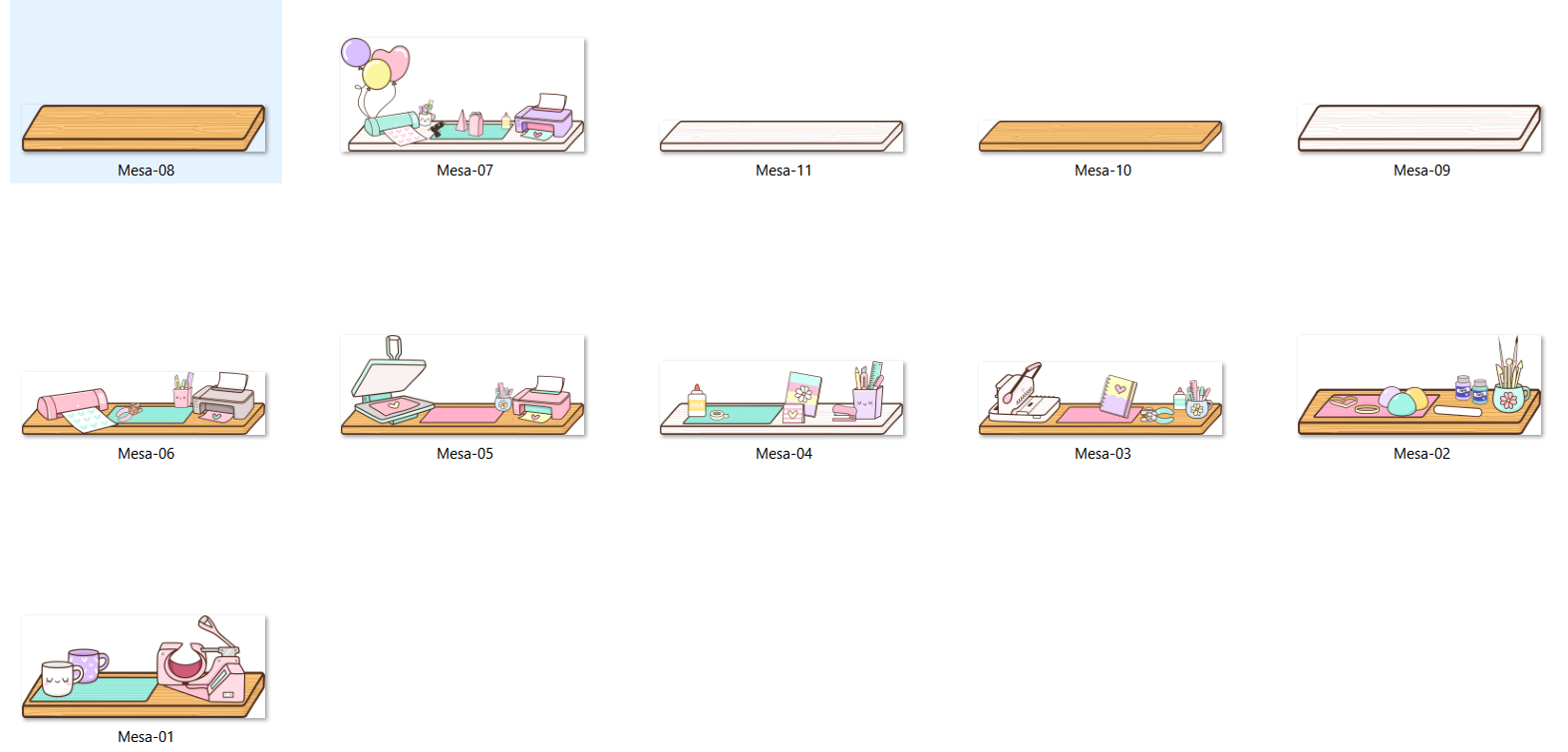 Mesa-08

Mesa-07

Mesa-11

Mesa-10

Mesa-09

Mesa-06

Mesa-05

Mesa-04

Mesa-03

Mesa-02

Mesa-01