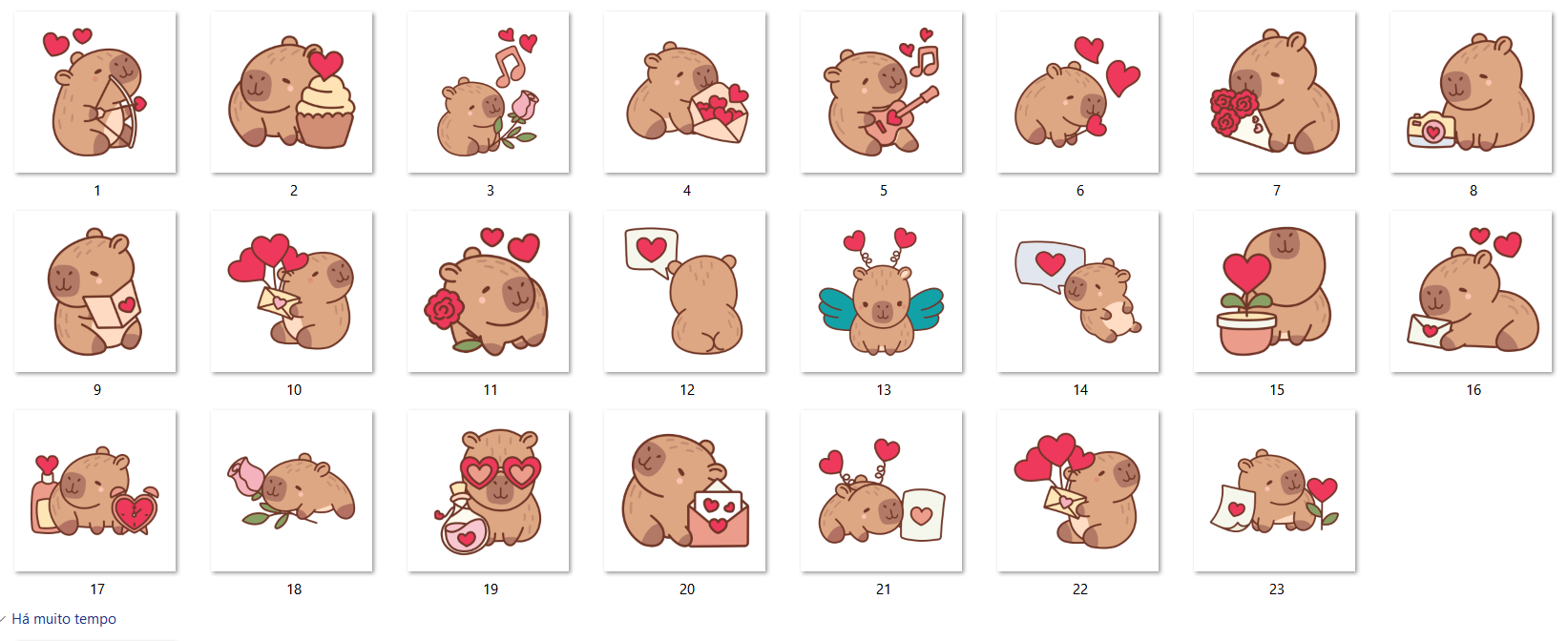 1 2 3 4 5 6 7 8

9 10 11 12 13 14 15 16

17 18 19 20 21 22 23

Há muito tempo