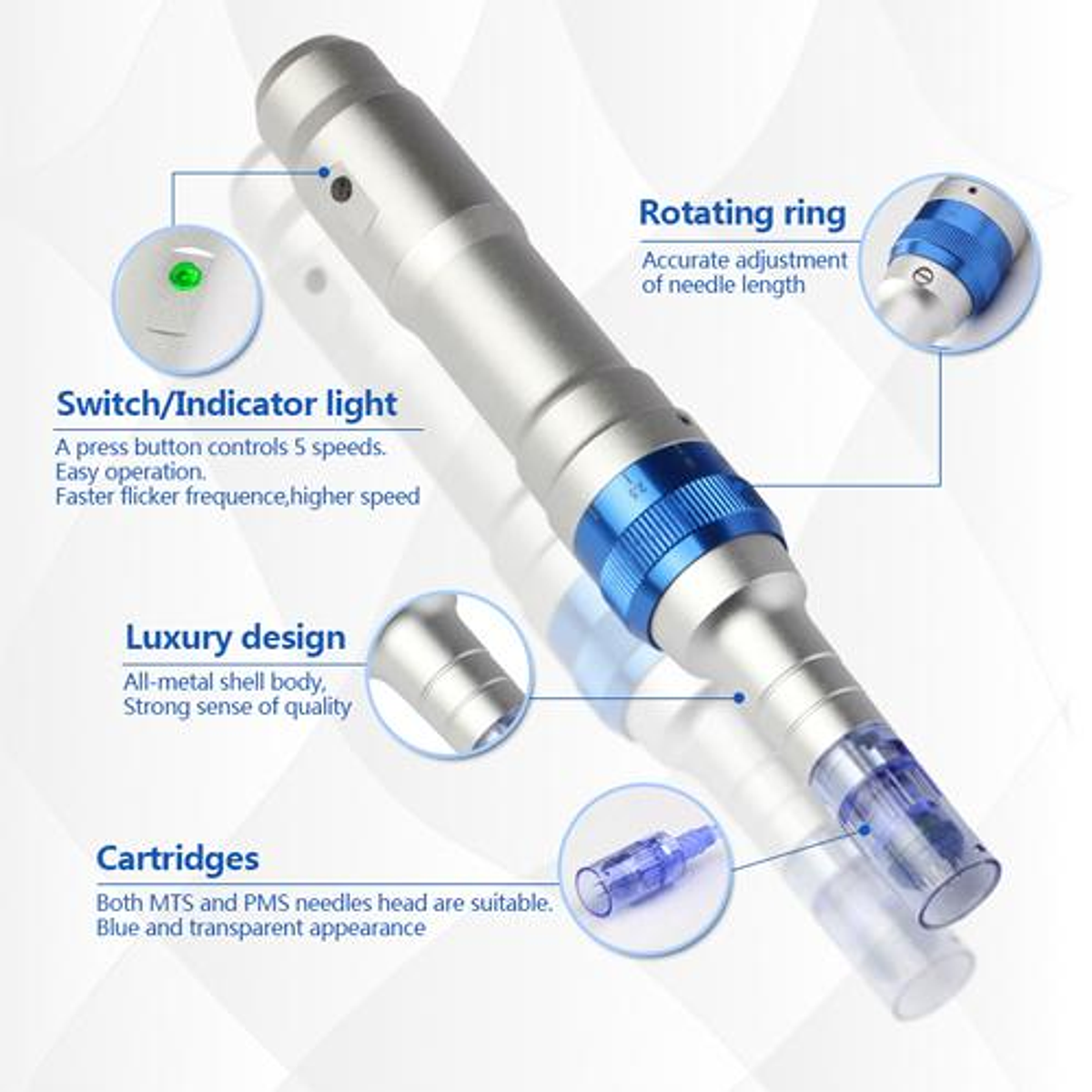 Rotating ring

Accurate adjustment of needle length

Switch/Indicator light

A press button controls 5 speeds.
Easy operation.
Faster flicker frequence,higher speed

Luxury design

All-metal shell body,
Strong sense of quality

Cartridges

Both MTS and PMS needles head are suitable.
Blue and transparent appearance