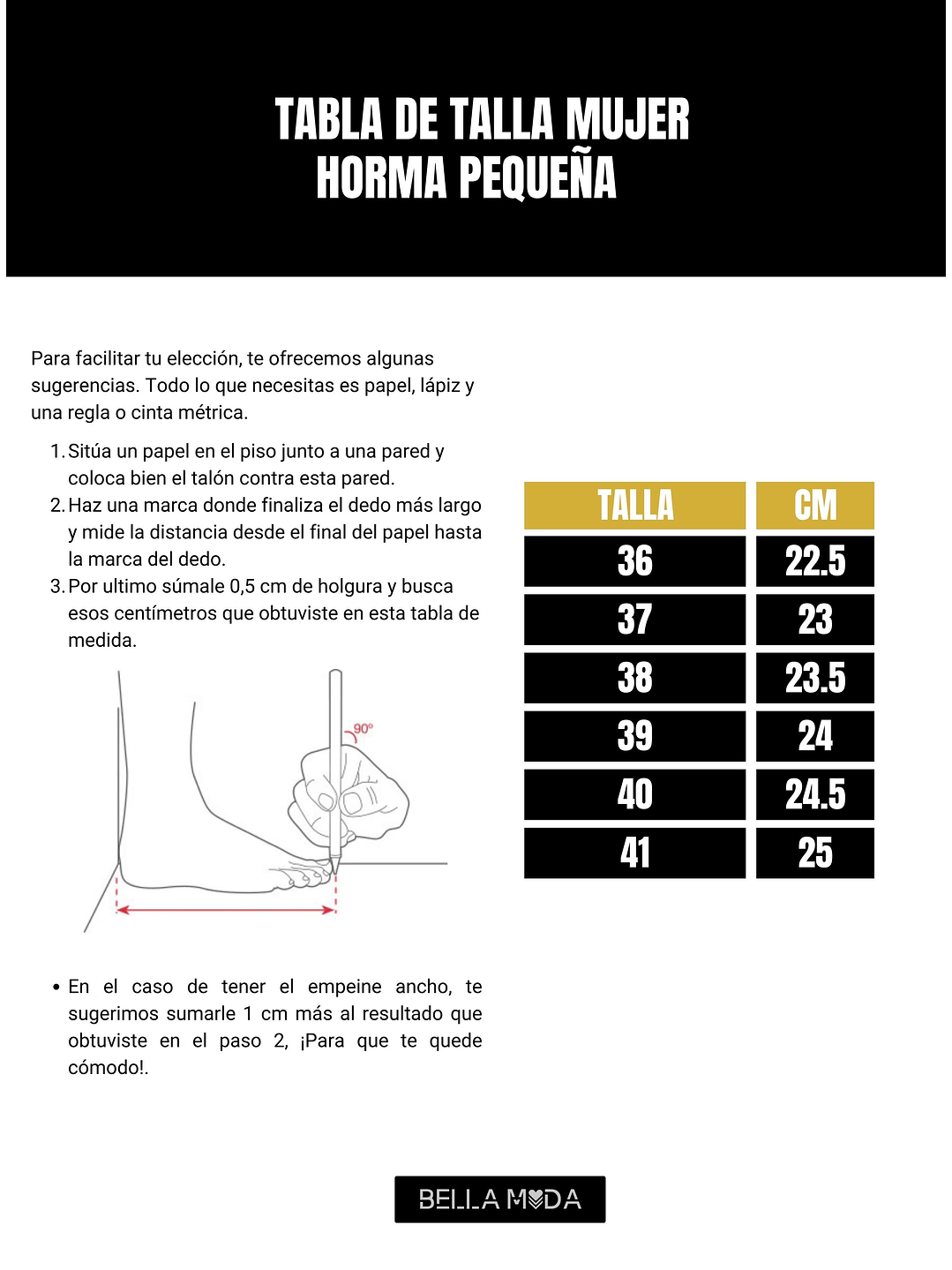 TABLA DE TALLA MUJER
HORMA PEQUEÑA

Para facilitar tu elección, te ofrecemos algunas sugerencias. Todo lo que necesitas es papel, lápiz y una regla o cinta métrica.

1. Sitúa un papel en el piso junto a una pared y coloca bien el talón contra esta pared.
2. Haz una marca donde finaliza el dedo más largo y mide la distancia desde el final del papel hasta la marca del dedo.
3. Por ultimo súmale 0,5 cm de holgura y busca esos centímetros que obtuviste en esta tabla de medida.

90°

| TALLA | CM |
|---|---|
| 36 | 22.5 |
| 37 | 23 |
| 38 | 23.5 |
| 39 | 24 |
| 40 | 24.5 |
| 41 | 25 |

• En el caso de tener el empeine ancho, te sugerimos sumarle 1 cm más al resultado que obtuviste en el paso 2, ¡Para que te quede cómodo!.

BELLA MODA