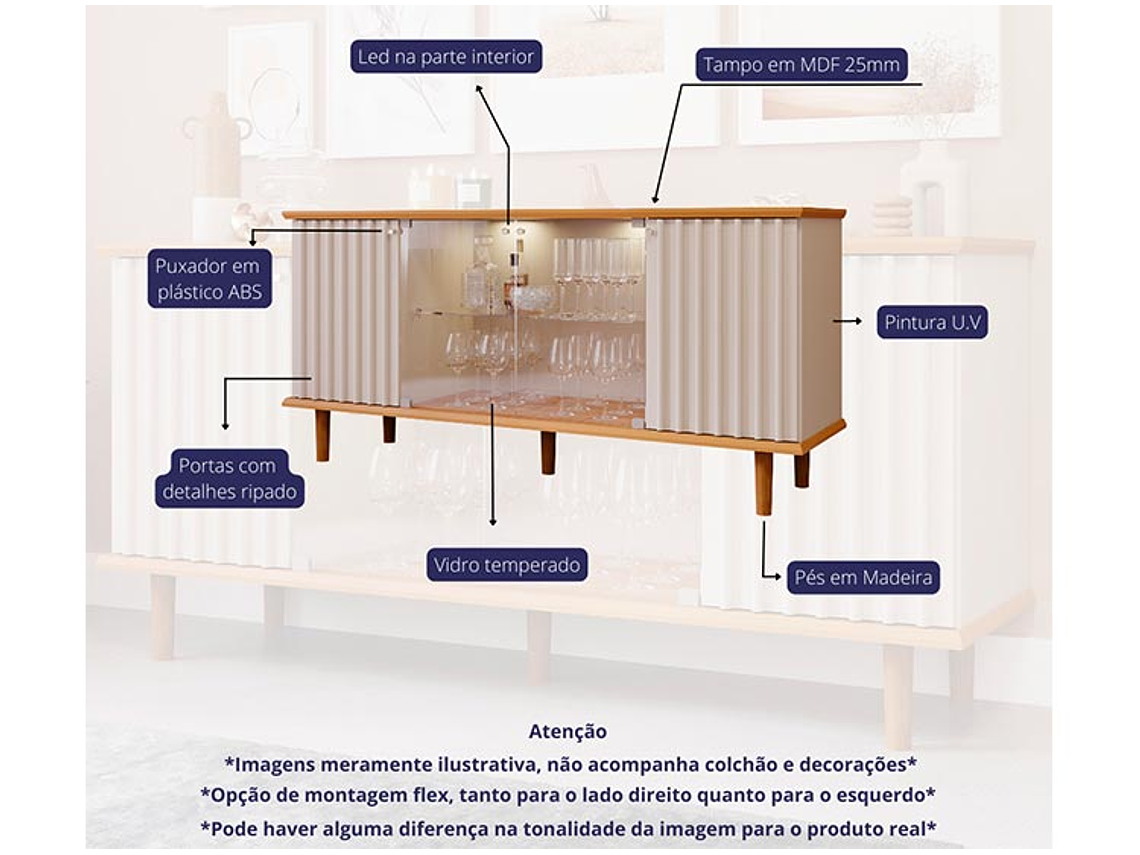 Led na parte interior

Tampo em MDF 25mm

Puxador em plástico ABS

Pintura U.V

Portas com detalhes ripado

Vidro temperado

Pés em Madeira

Atenção

*Imagens meramente ilustrativa, não acompanha colchão e decorações*

*Opção de montagem flex, tanto para o lado direito quanto para o esquerdo*

*Pode haver alguma diferença na tonalidade da imagem para o produto real*