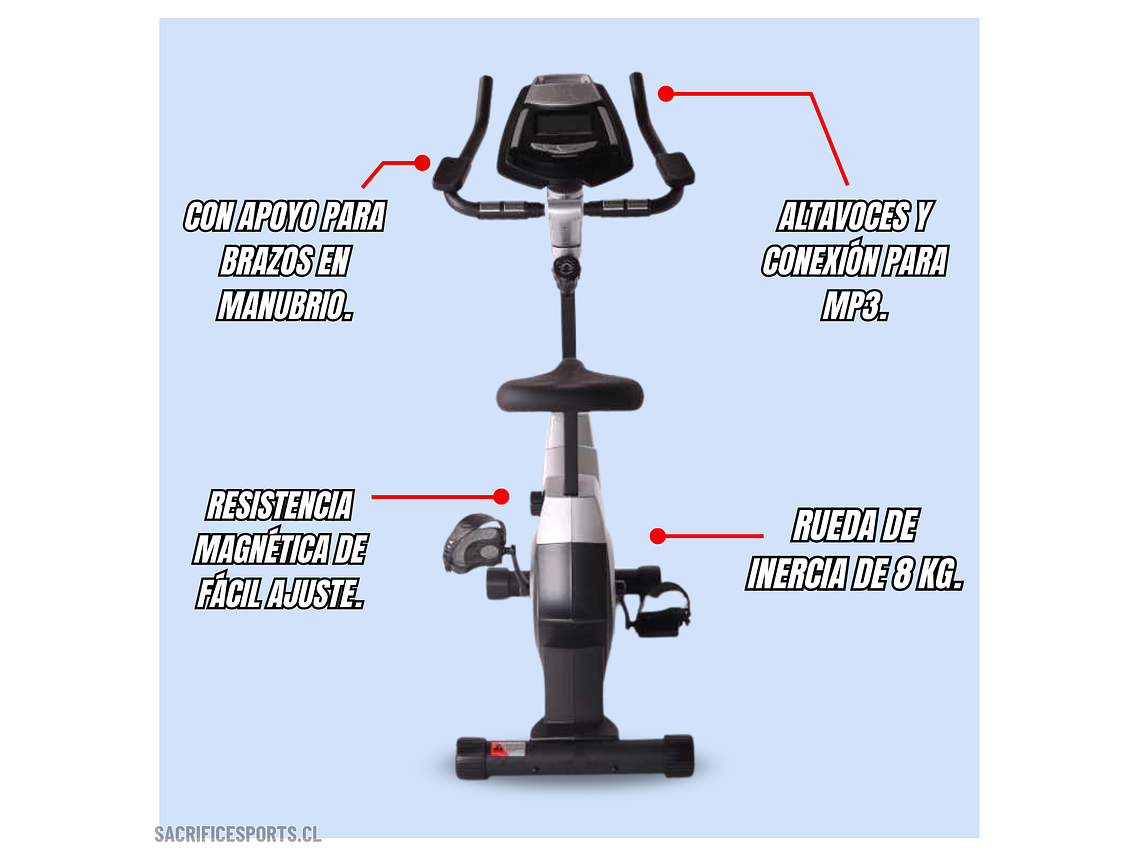 CON APOYO PARA BRAZOS EN MANUBRIO.

ALTAVOCES Y CONEXIÓN PARA MP3.

RESISTENCIA MAGNÉTICA DE FÁCIL AJUSTE.

RUEDA DE INERCIA DE 8 KG.

SACRIFICESPORTS.CL