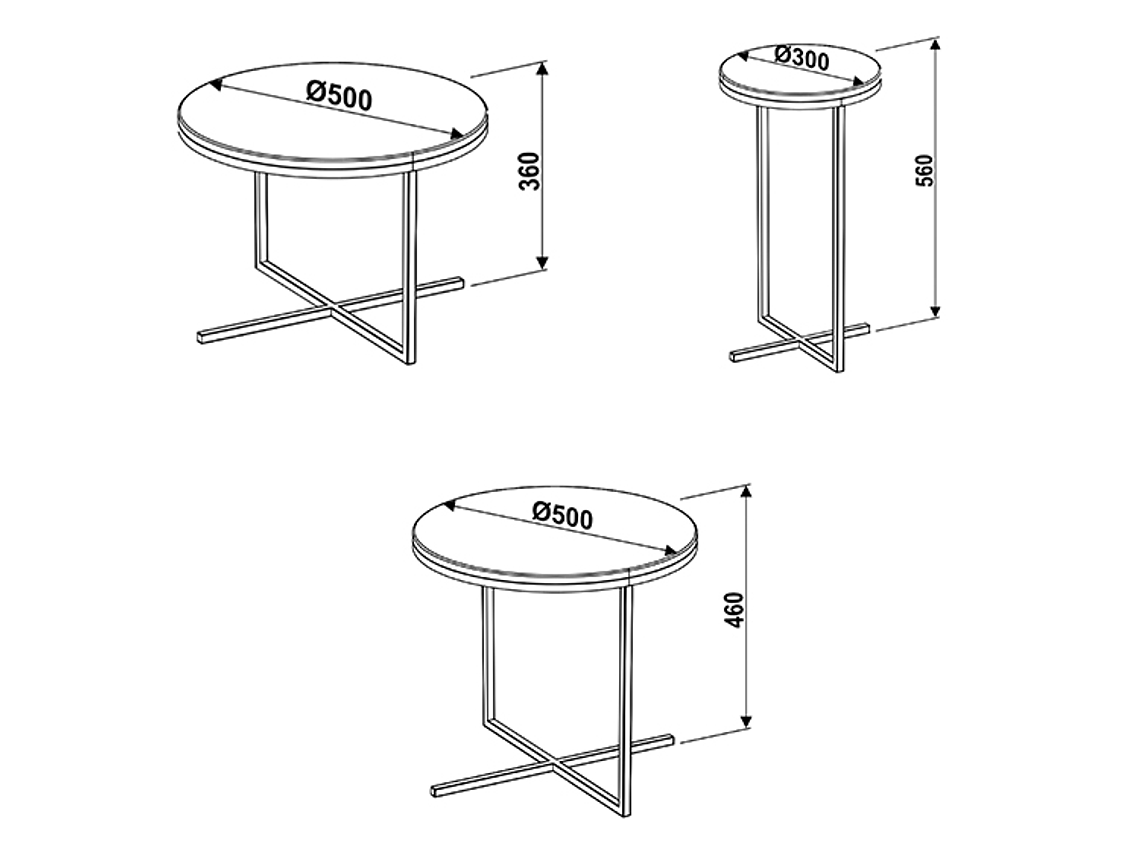 Ø500

360

Ø300

560

Ø500

460