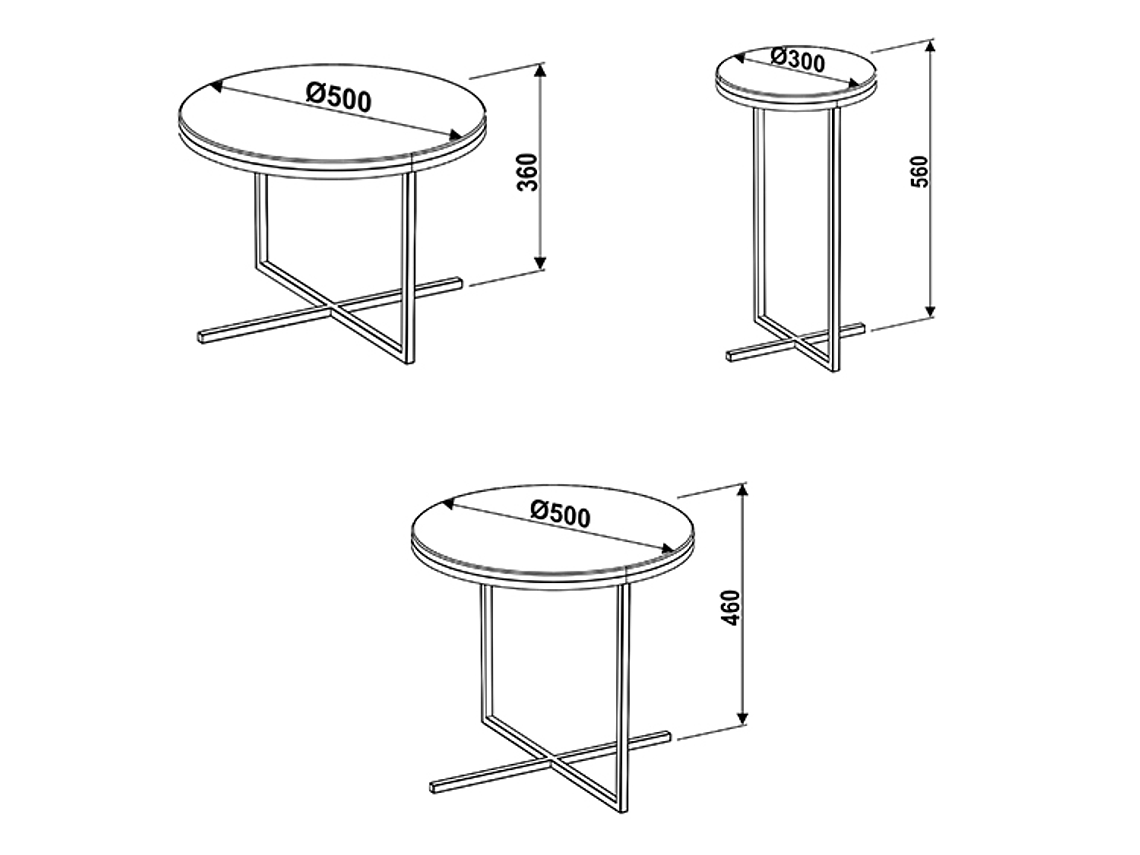 Ø500
360
Ø300
560
Ø500
460